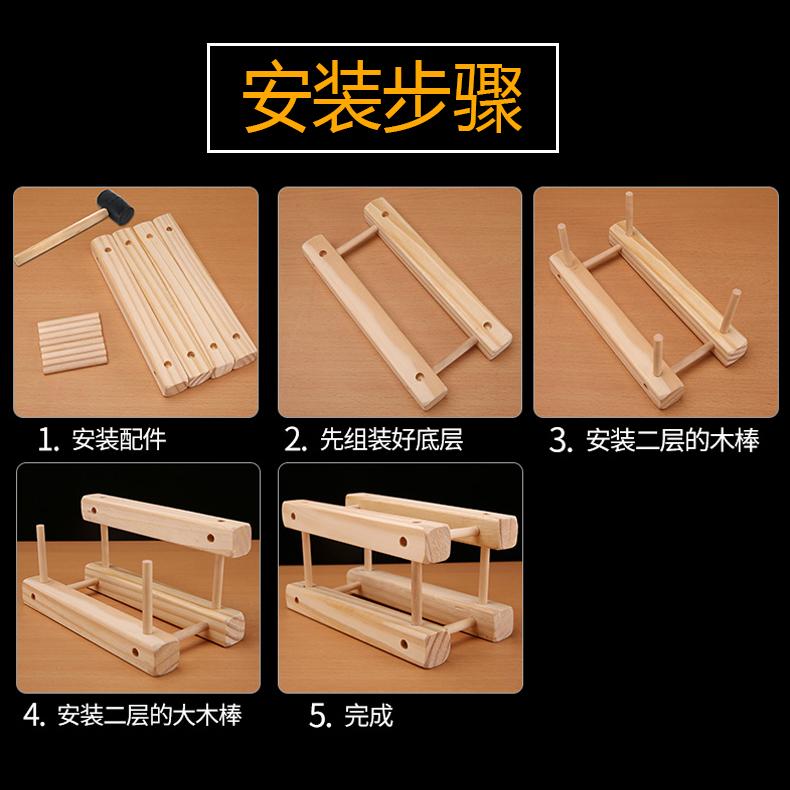 安装步骤

1. 安装配件

2. 先组装好底层

3. 安装二层的木棒

4. 安装二层的大木棒

5. 完成