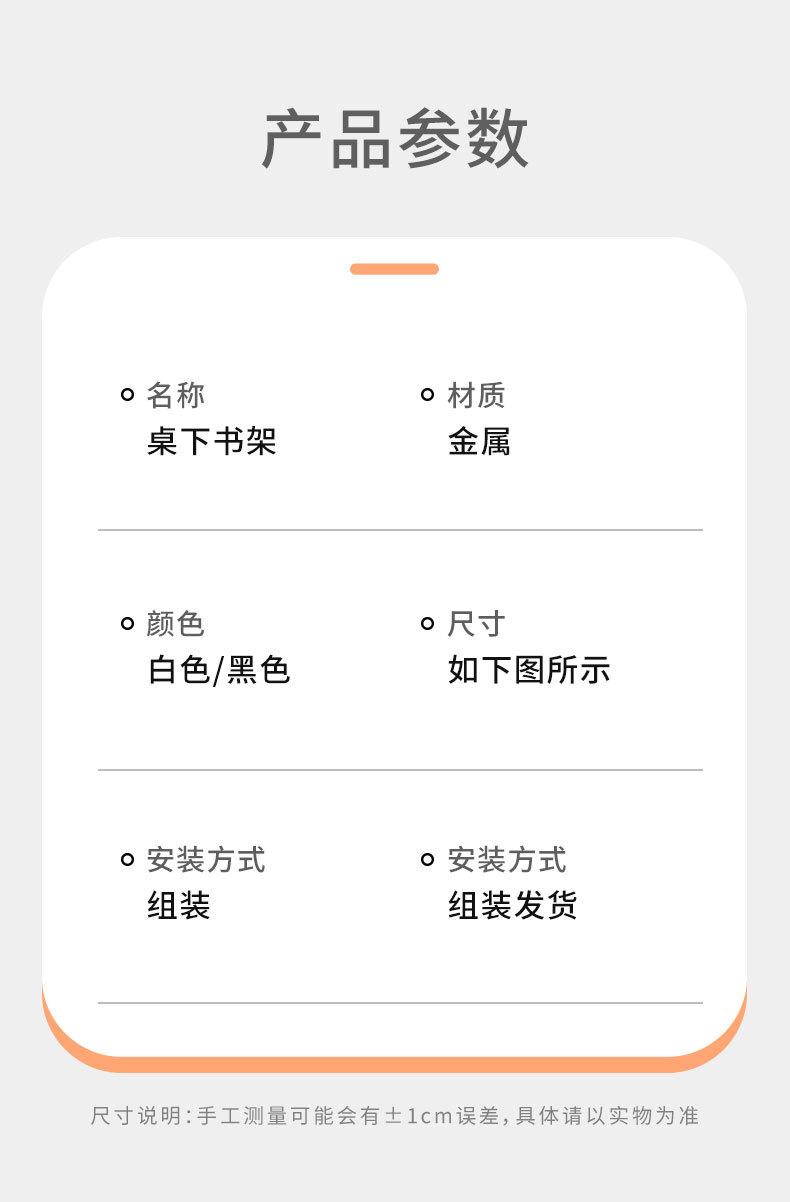 产品参数

名称
桌下书架

材质
金属

颜色
白色/黑色

尺寸
如下图所示

安装方式
组装

安装方式
组装发货

尺寸说明:手工测量可能会有±1cm误差,具体请以实物为准