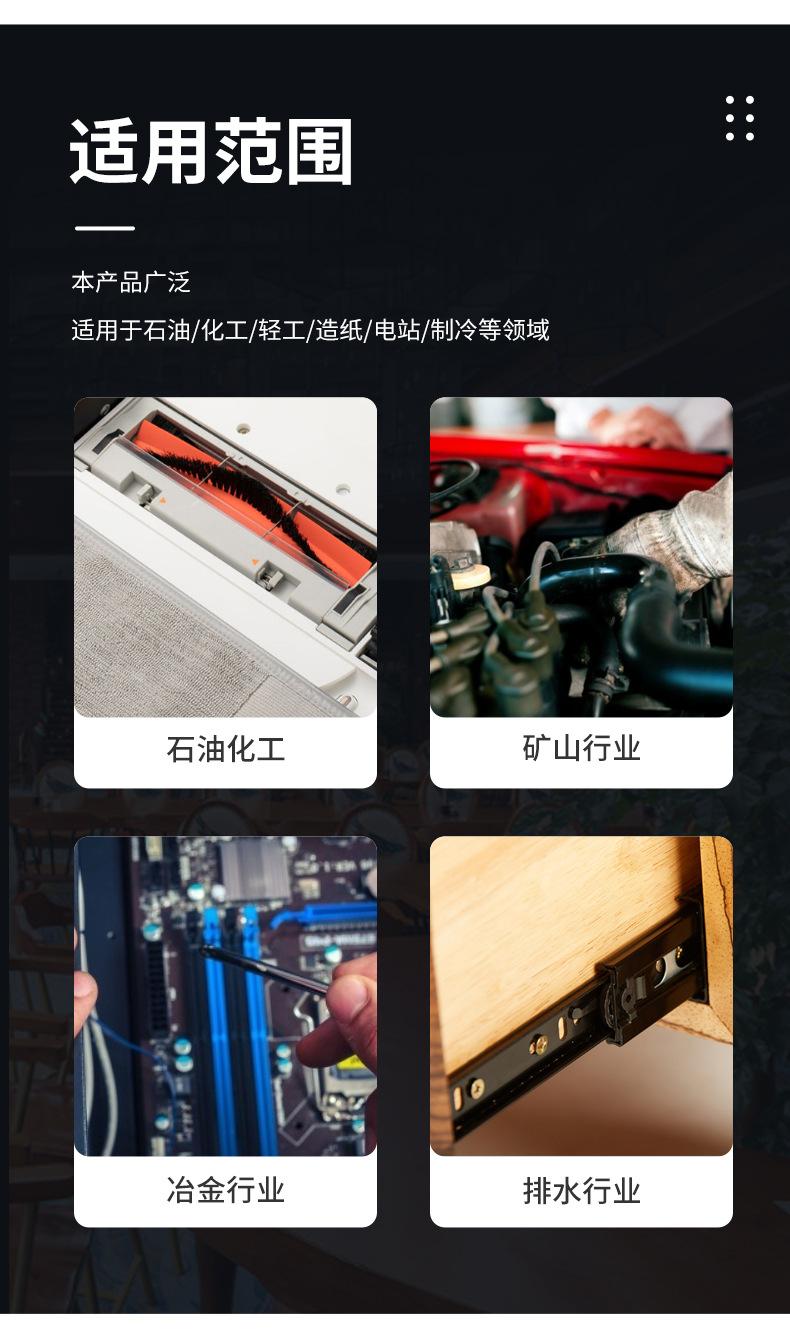 适用范围

本产品广泛

适用于石油/化工/轻工/造纸/电站/制冷等领域

石油化工

矿山行业

冶金行业

排水行业