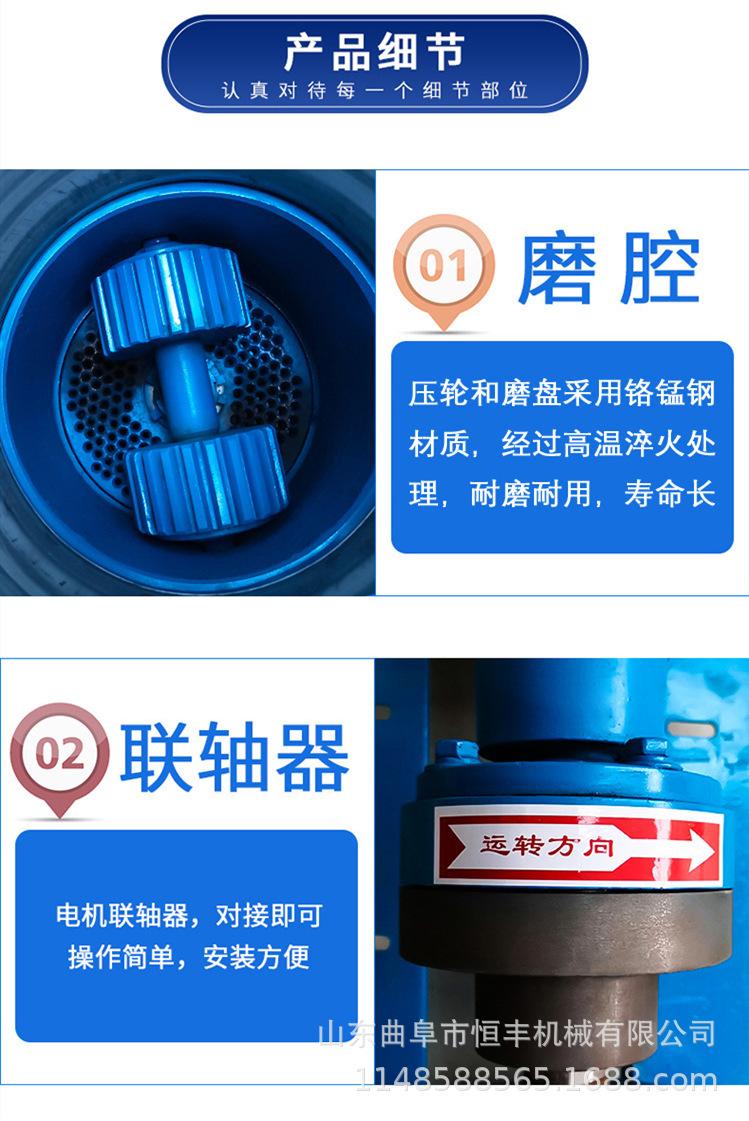 产品细节
认真对待每一个细节部位

01 磨腔

压轮和磨盘采用铬锰钢材质，经过高温淬火处理，耐磨耐用，寿命长

02 联轴器

电机联轴器，对接即可
操作简单，安装方便

运转方向

山东曲阜市恒丰机械有限公司
1148588565.1688.com