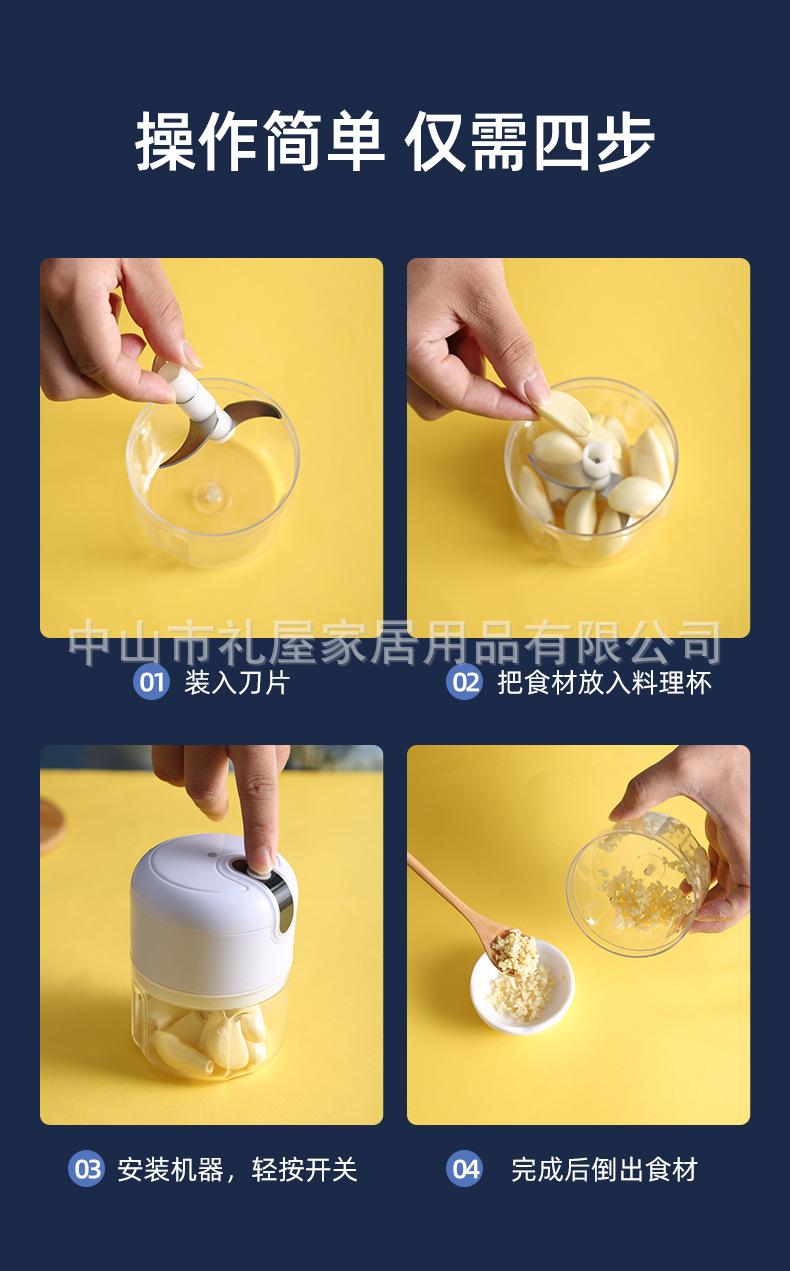 操作简单 仅需四步

中山市礼屋家居用品有限公司

01 装入刀片

02 把食材放入料理杯

03 安装机器，轻按开关

04 完成后倒出食材