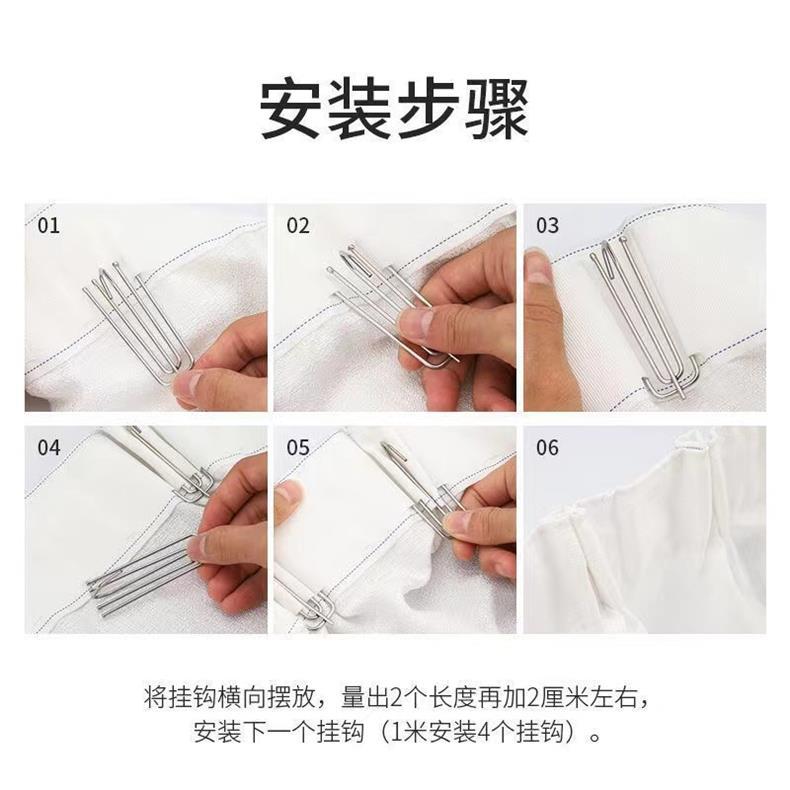 安装步骤

01

02

03

04

05

06

将挂钩横向摆放，量出2个长度再加2厘米左右，安装下一个挂钩（1米安装4个挂钩）。