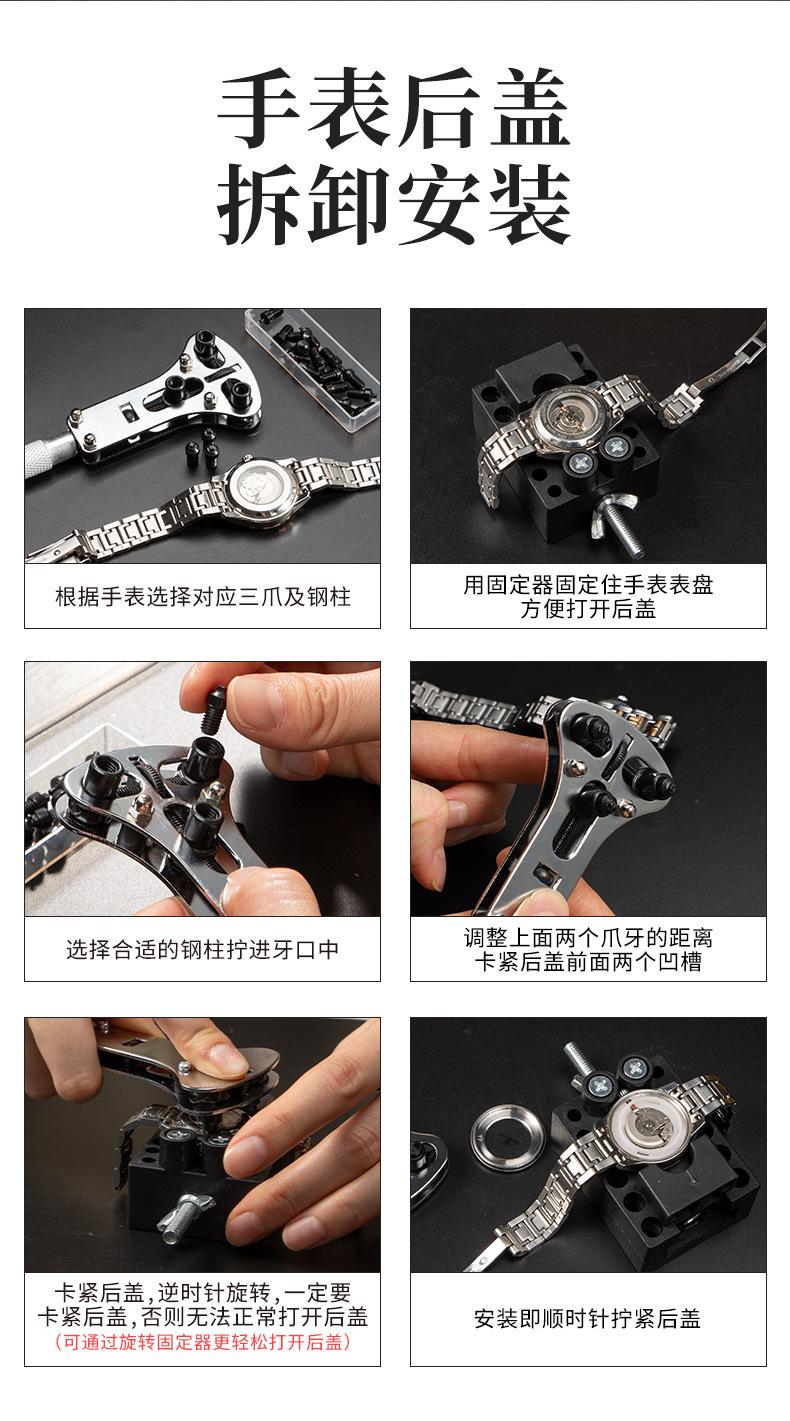 手表后盖
拆卸安装

根据手表选择对应三爪及钢柱

用固定器固定住手表表盘
方便打开后盖

选择合适的钢柱拧进牙口中

调整上面两个爪牙的距离
卡紧后盖前面两个凹槽

卡紧后盖，逆时针旋转，一定要
卡紧后盖，否则无法正常打开后盖
（可通过旋转固定器更轻松打开后盖）

安装即顺时针拧紧后盖