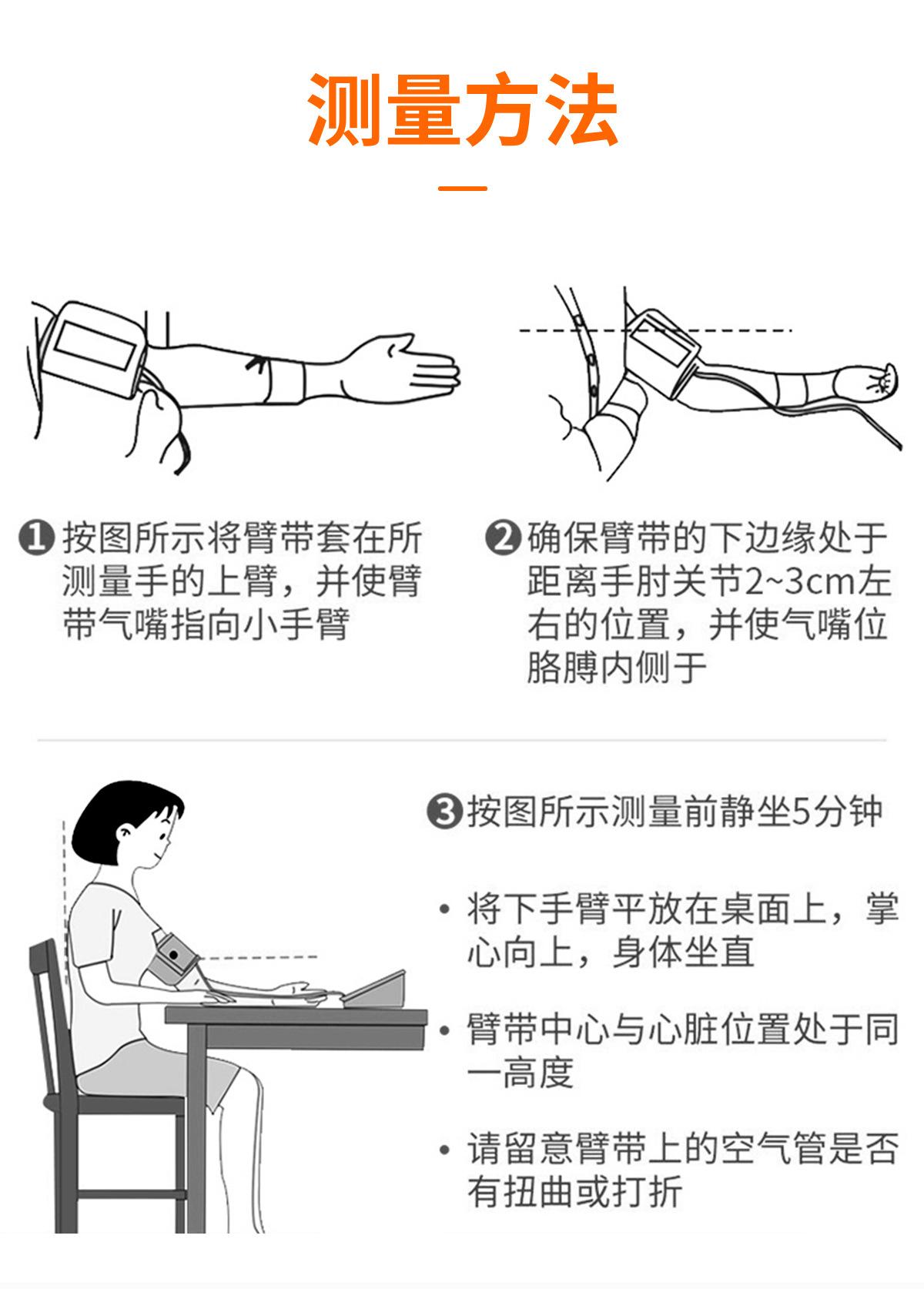 测量方法

❶ 按图所示将臂带套在所测量手的上臂，并使臂带气嘴指向小手臂

❷ 确保臂带的下边缘处于距离手肘关节2~3cm左右的位置，并使气嘴位胳膊内侧于

❸ 按图所示测量前静坐5分钟

• 将下手臂平放在桌面上，掌心向上，身体坐直

• 臂带中心与心脏位置处于同一高度

• 请留意臂带上的空气管是否有扭曲或打折