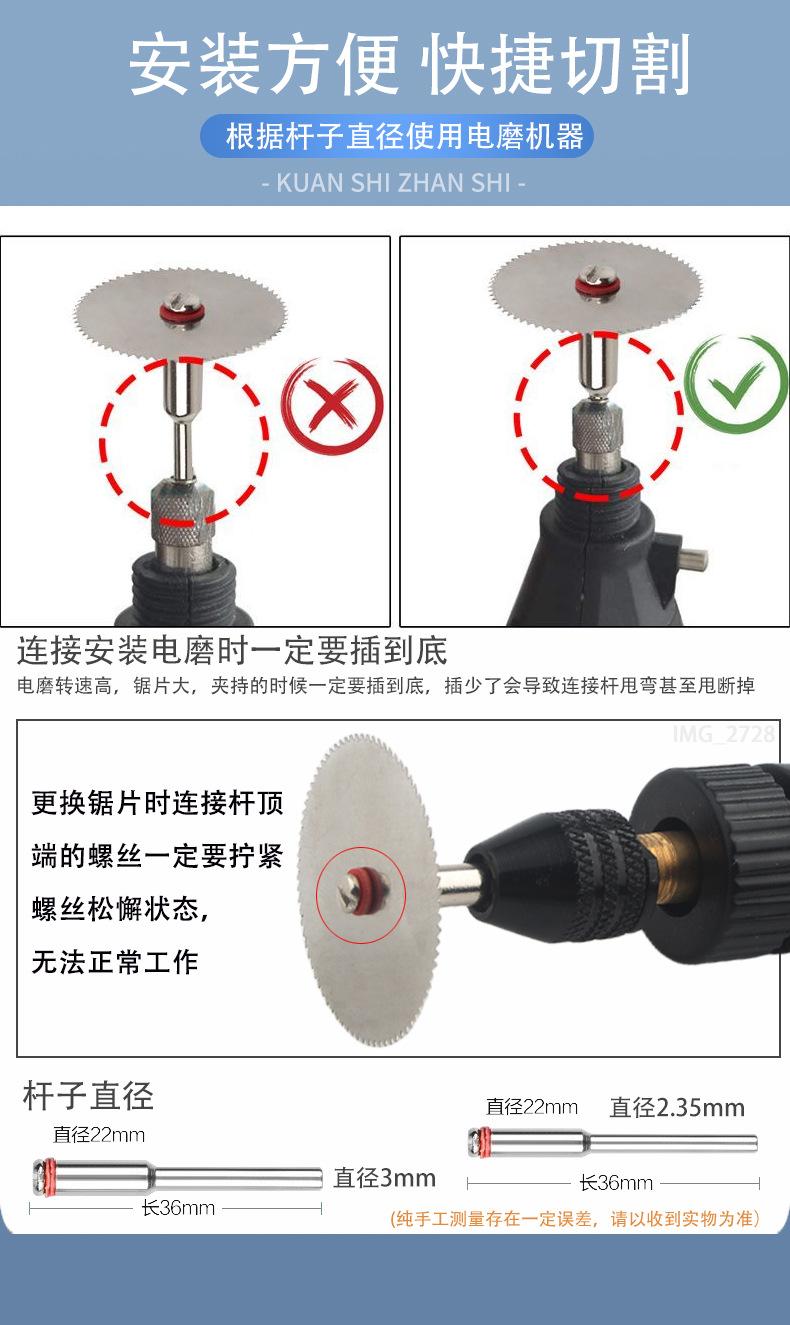 安装方便 快捷切割

根据杆子直径使用电磨机器

- KUAN SHI ZHAN SHI -

连接安装电磨时一定要插到底

电磨转速高，锯片大，夹持的时候一定要插到底，插少了会导致连接杆甩弯甚至甩断掉

IMG_2728

更换锯片时连接杆顶端的螺丝一定要拧紧

螺丝松懈状态，

无法正常工作

杆子直径

直径22mm

直径3mm

长36mm

直径22mm

直径2.35mm

长36mm

(纯手工测量存在一定误差，请以收到实物为准)