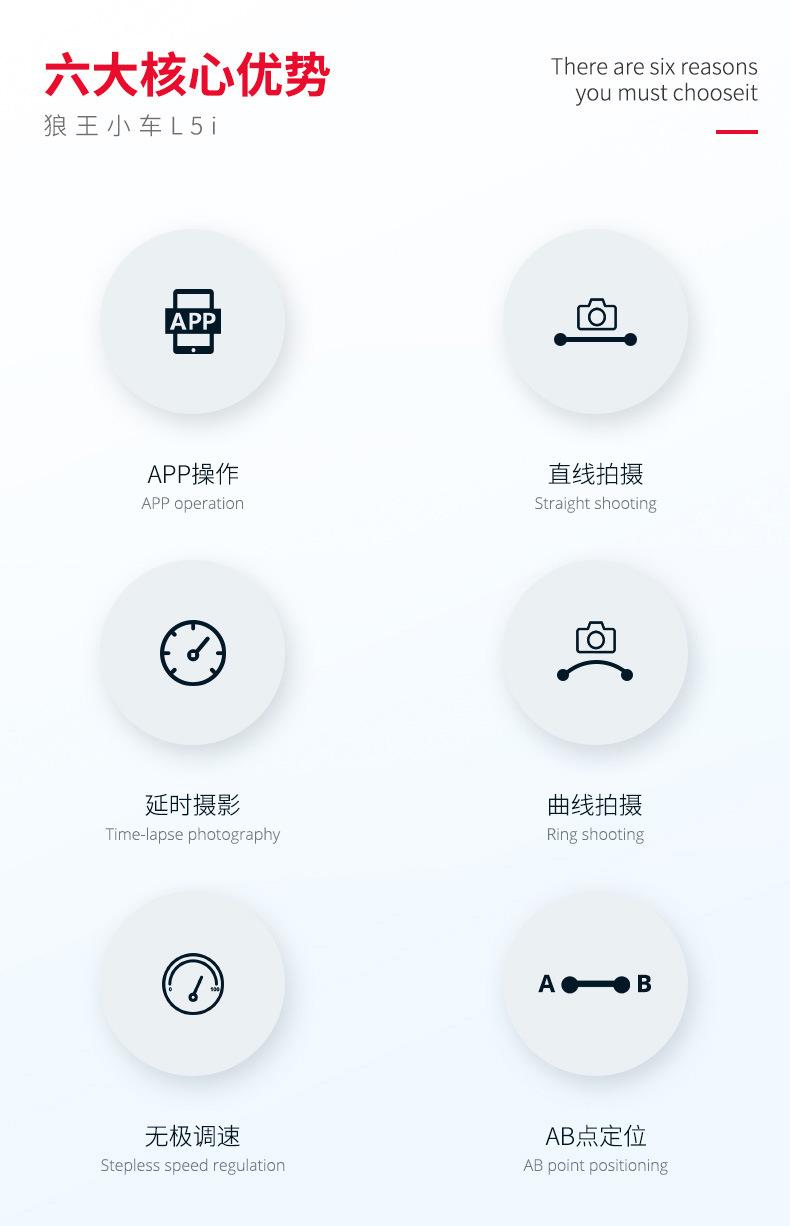 六大核心优势
狼王小车L5i

There are six reasons
you must chooseit

APP

APP操作
APP operation

直线拍摄
Straight shooting

延时摄影
Time-lapse photography

曲线拍摄
Ring shooting

无极调速
Stepless speed regulation

A B

AB点定位
AB point positioning