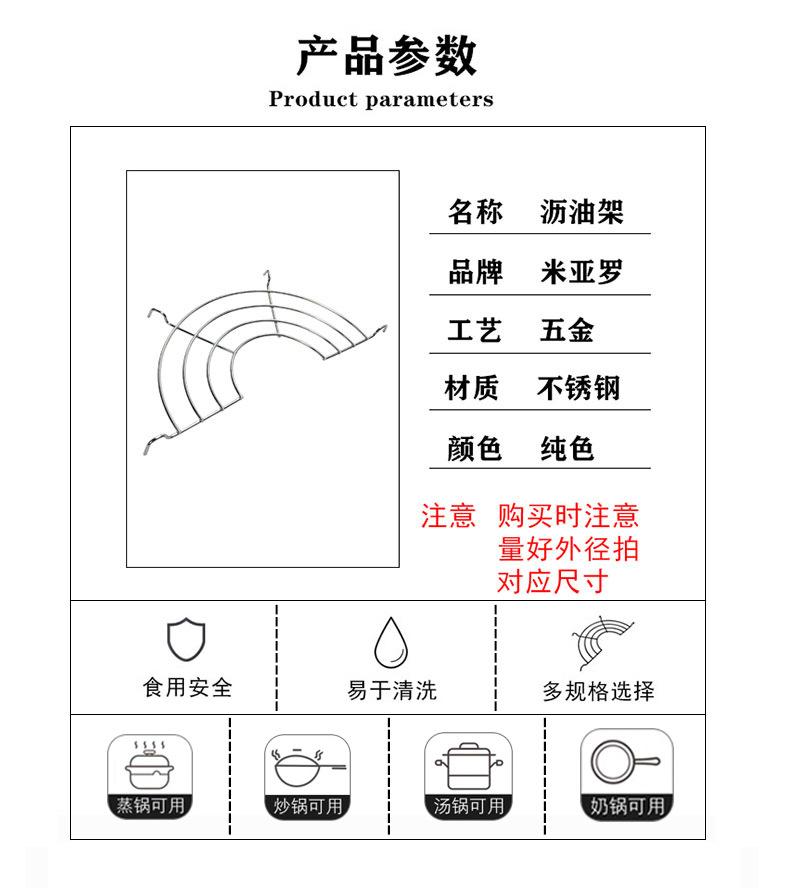 产品参数
Product parameters

| 名称 | 沥油架 |
|---|---|
| 品牌 | 米亚罗 |
| 工艺 | 五金 |
| 材质 | 不锈钢 |
| 颜色 | 纯色 |

注意 购买时注意量好外径拍对应尺寸

食用安全
易于清洗
多规格选择

蒸锅可用
炒锅可用
汤锅可用
奶锅可用