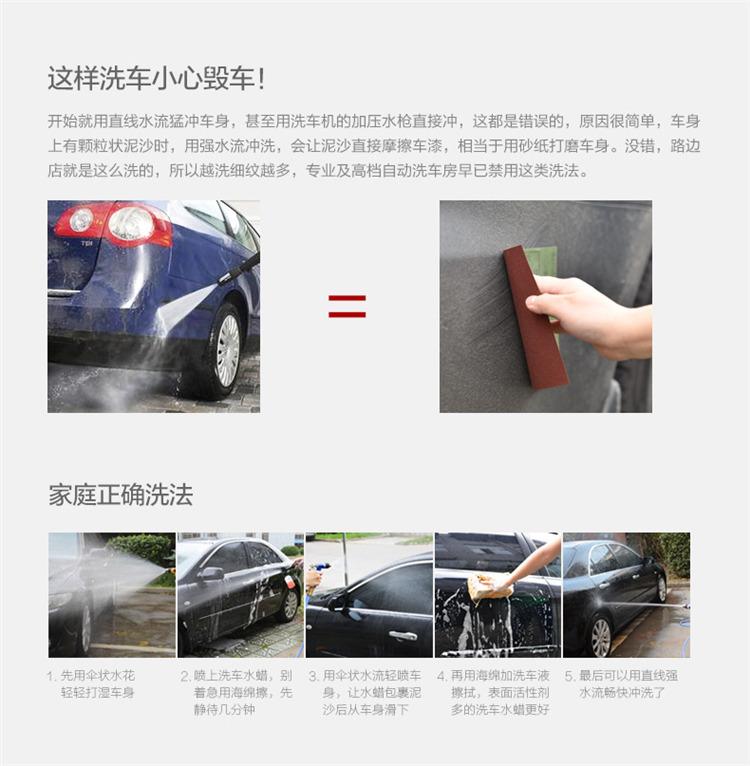 这样洗车小心毁车！

开始就用直线水流猛冲车身，甚至用洗车机的加压水枪直接冲，这都是错误的，原因很简单，车身上有颗粒状泥沙时，用强水流冲洗，会让泥沙直接摩擦车漆，相当于用砂纸打磨车身。没错，路边店就是这么洗的，所以越洗细纹越多，专业及高档自动洗车房早已禁用这类洗法。

=

家庭正确洗法

1. 先用伞状水花轻轻打湿车身

2. 喷上洗车水蜡，别着急用海绵擦，先静待几分钟

3. 用伞状水流轻喷车身，让水蜡包裹泥沙后从车身滑下

4. 再用海绵加洗车液擦拭，表面活性剂多的洗车水蜡更好

5. 最后可以用直线强水流畅快冲洗了