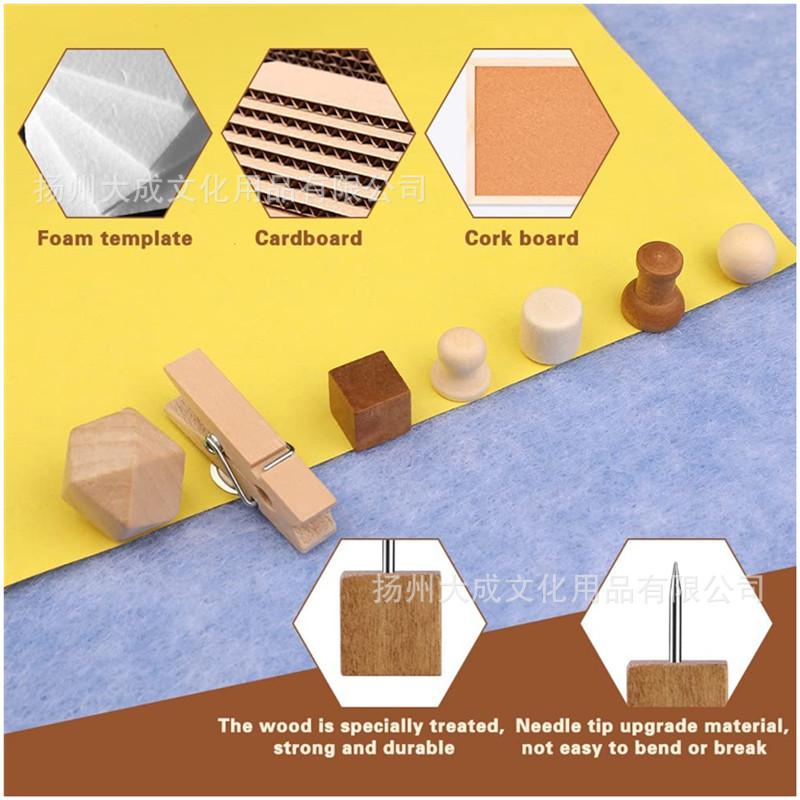 扬州大成文化用品有限公司

Foam template

Cardboard

Cork board

扬州大成文化用品有限公司

The wood is specially treated, strong and durable

Needle tip upgrade material, not easy to bend or break