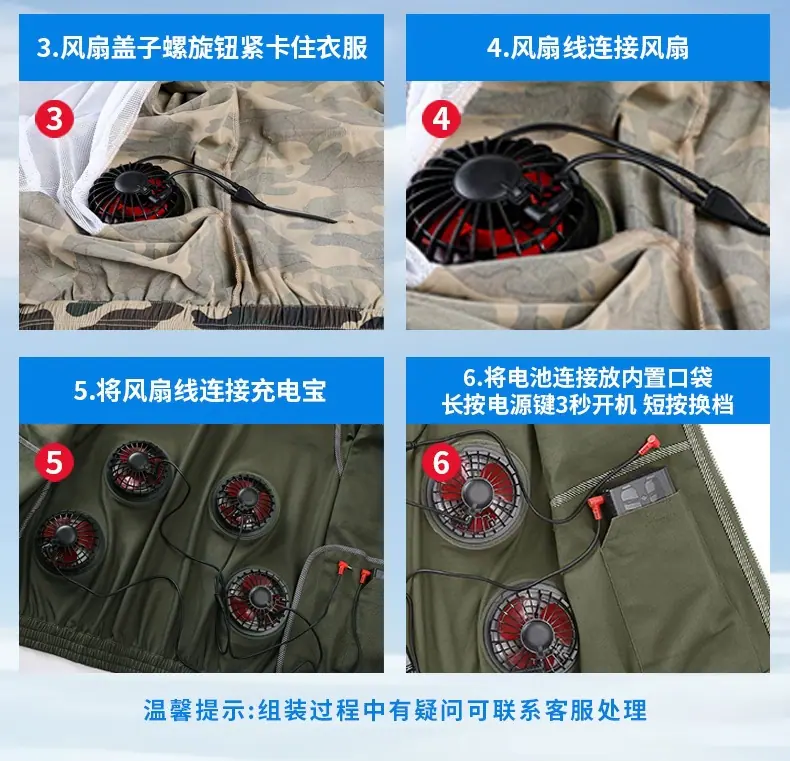 3.风扇盖子螺旋钮紧卡住衣服

3

4.风扇线连接风扇

4

5.将风扇线连接充电宝

5

6.将电池连接放内置口袋
长按电源键3秒开机 短按换档

6

温馨提示:组装过程中有疑问可联系客服处理