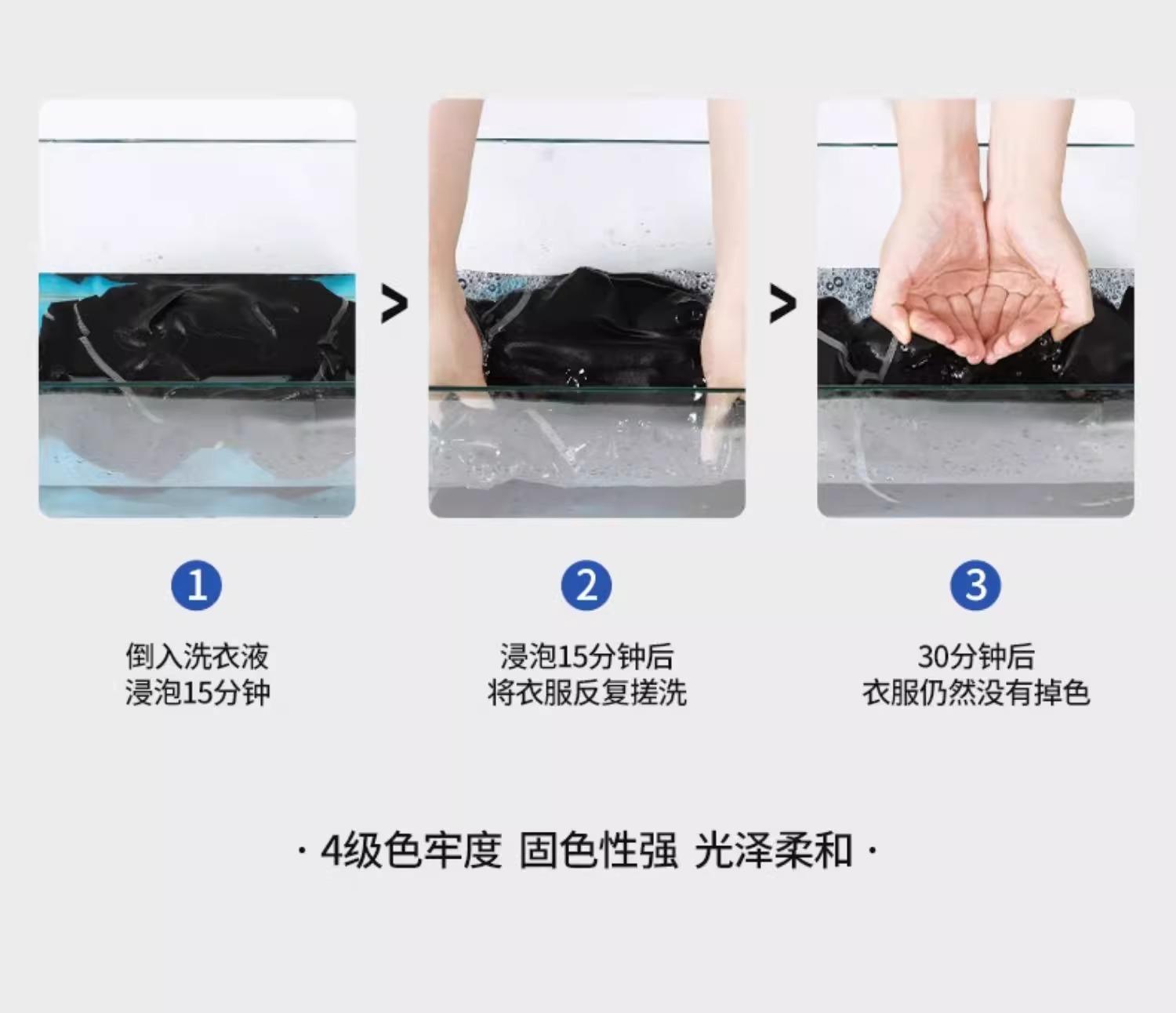 >

>

1

倒入洗衣液
浸泡15分钟

2

浸泡15分钟后
将衣服反复搓洗

3

30分钟后
衣服仍然没有掉色

· 4级色牢度 固色性强 光泽柔和 ·