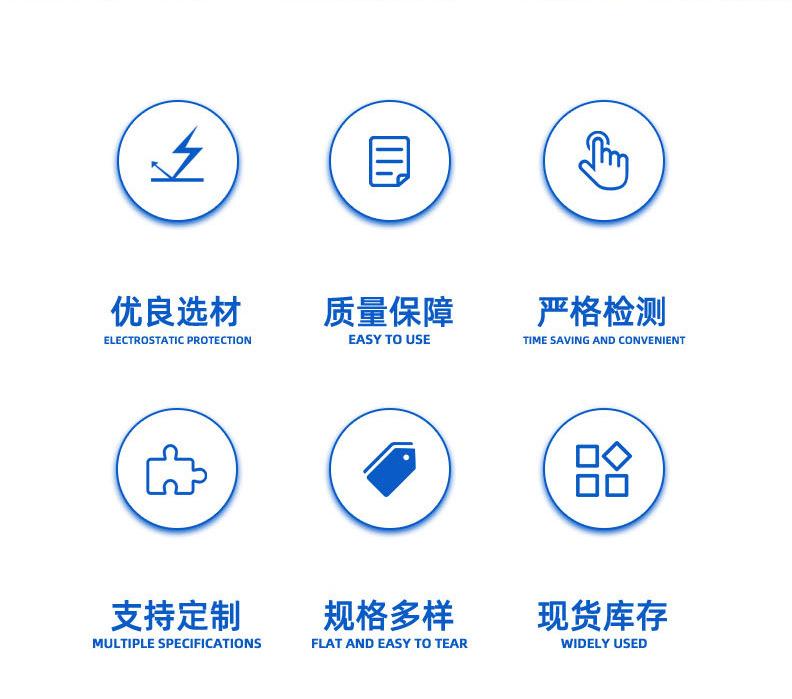 优良选材
ELECTROSTATIC PROTECTION

质量保障
EASY TO USE

严格检测
TIME SAVING AND CONVENIENT

支持定制
MULTIPLE SPECIFICATIONS

规格多样
FLAT AND EASY TO TEAR

现货库存
WIDELY USED