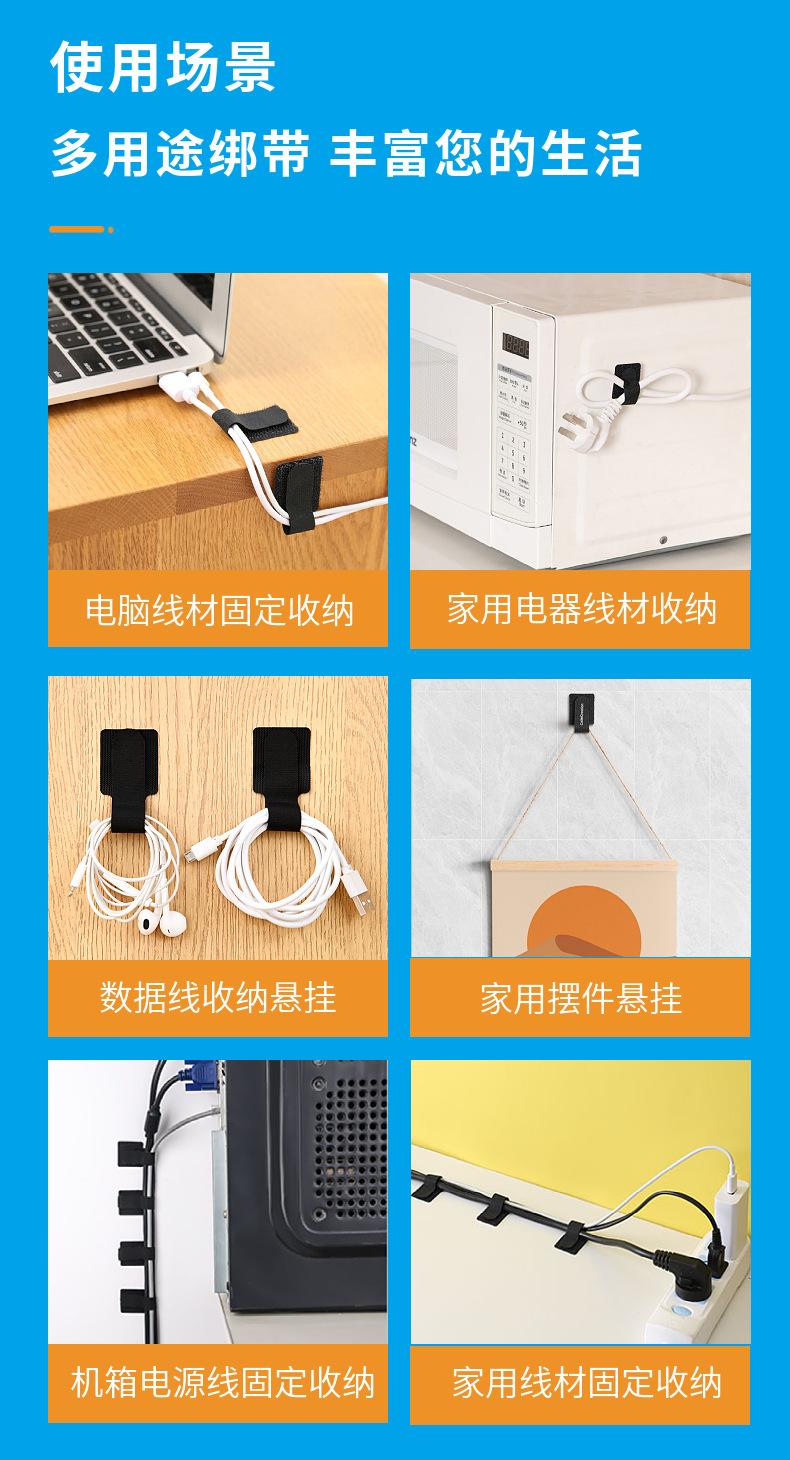 使用场景

多用途绑带 丰富您的生活

电脑线材固定收纳

家用电器线材收纳

数据线收纳悬挂

家用摆件悬挂

机箱电源线固定收纳

家用线材固定收纳