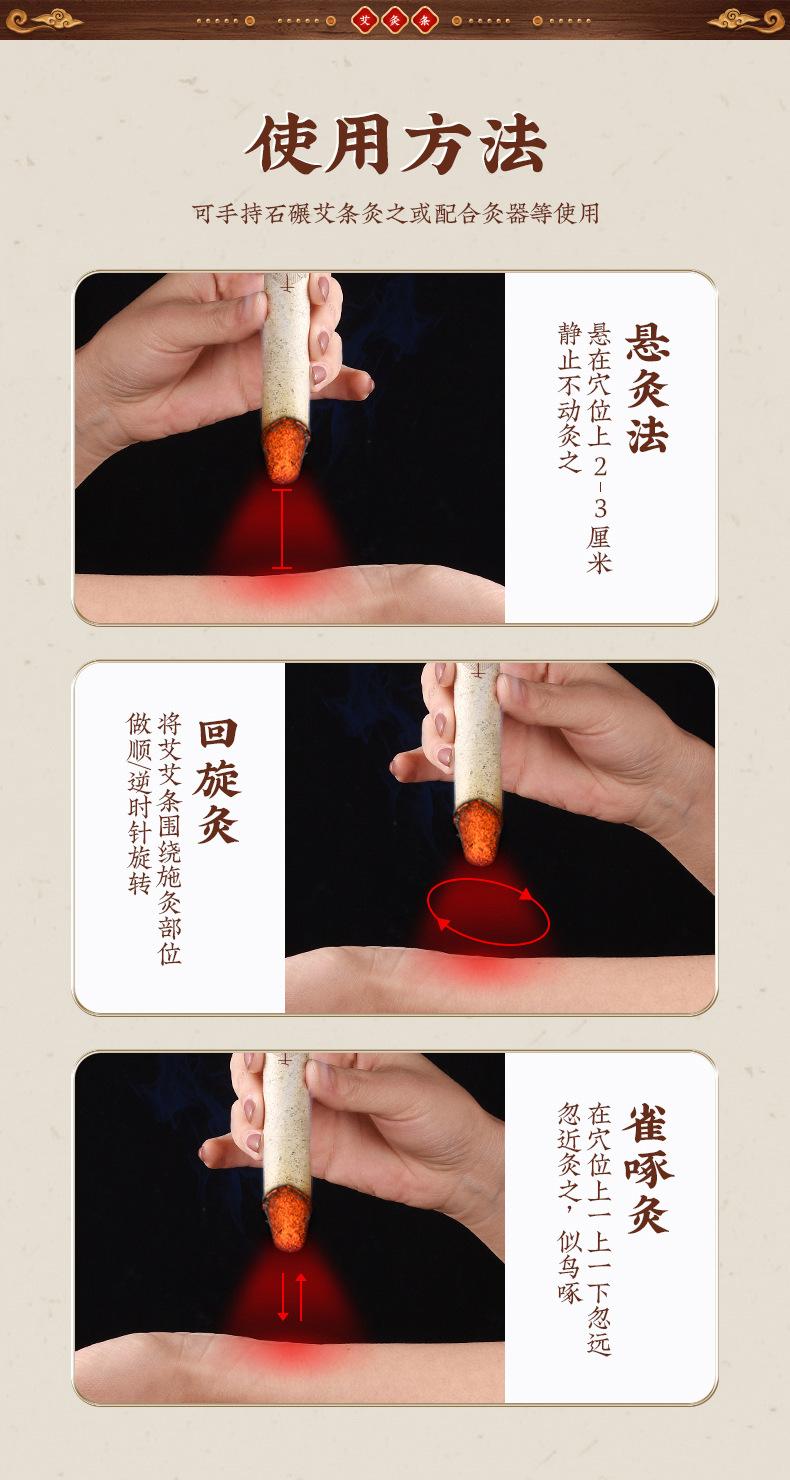 艾灸条

使用方法

可手持石碾艾条灸之或配合灸器等使用

悬灸法

悬在穴位上2-3厘米
静止不动灸之

回旋灸

将艾艾条围绕施灸部位
做顺/逆时针旋转

雀啄灸

在穴位上一上一下忽远
忽近灸之，似鸟啄