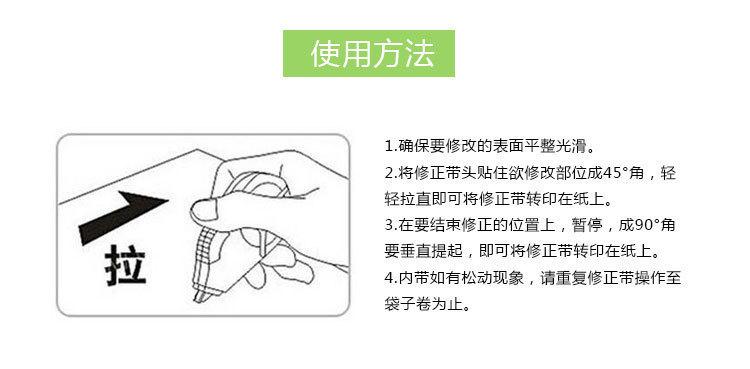 使用方法

拉

1.确保要修改的表面平整光滑。
2.将修正带头贴住欲修改部位成45°角，轻轻拉直即可将修正带转印在纸上。
3.在要结束修正的位置上，暂停，成90°角要垂直提起，即可将修正带转印在纸上。
4.内带如有松动现象，请重复修正带操作至袋子卷为止。