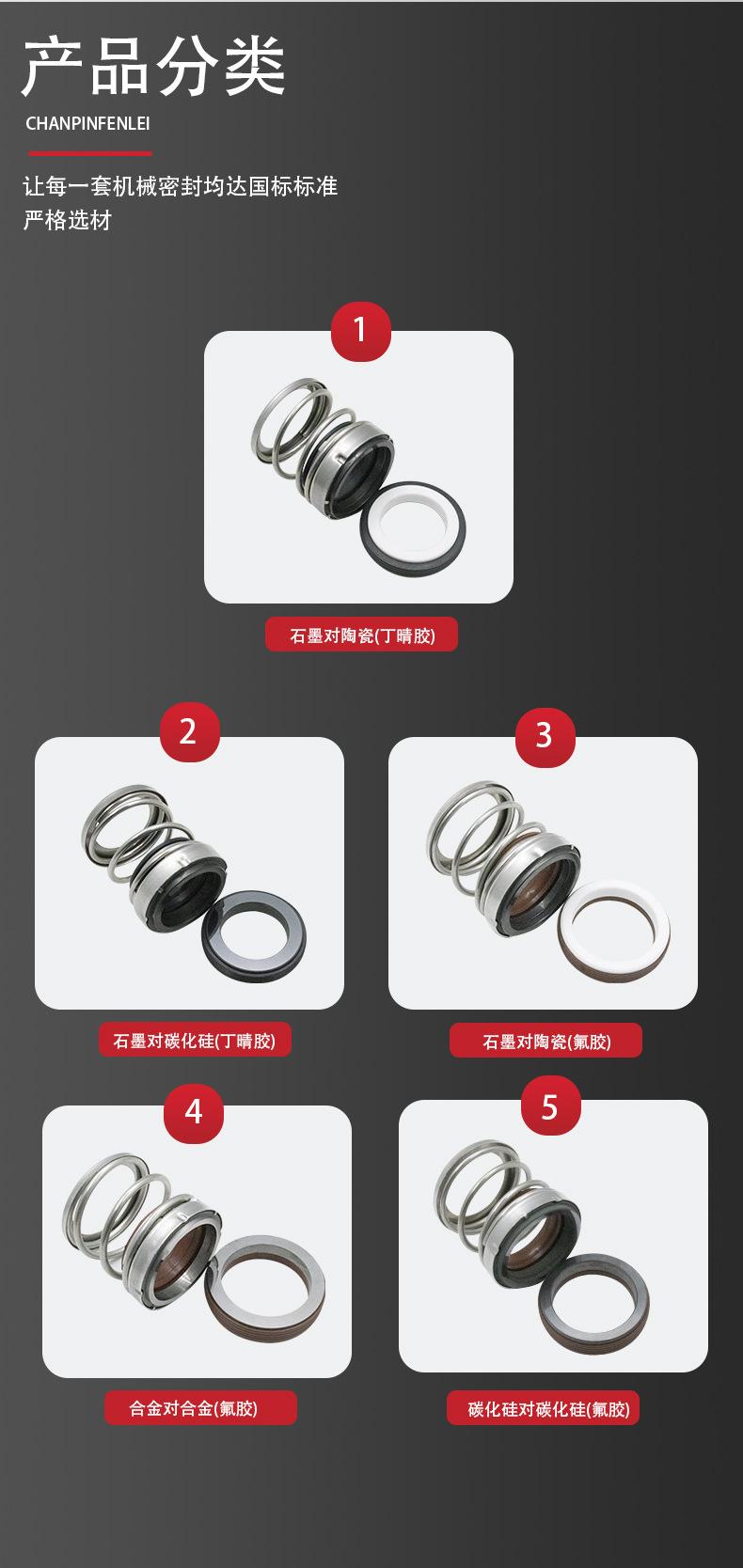 产品分类
CHANPINFENLEI

让每一套机械密封均达国标标准
严格选材

1
石墨对陶瓷(丁晴胶)

2
石墨对碳化硅(丁晴胶)

3
石墨对陶瓷(氟胶)

4
合金对合金(氟胶)

5
碳化硅对碳化硅(氟胶)