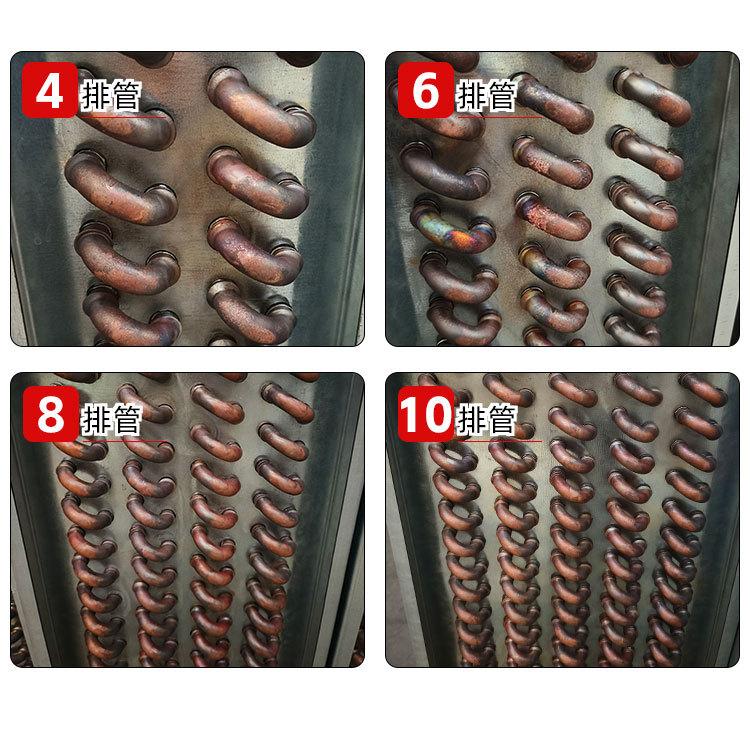 4 排管

6 排管

8 排管

10 排管