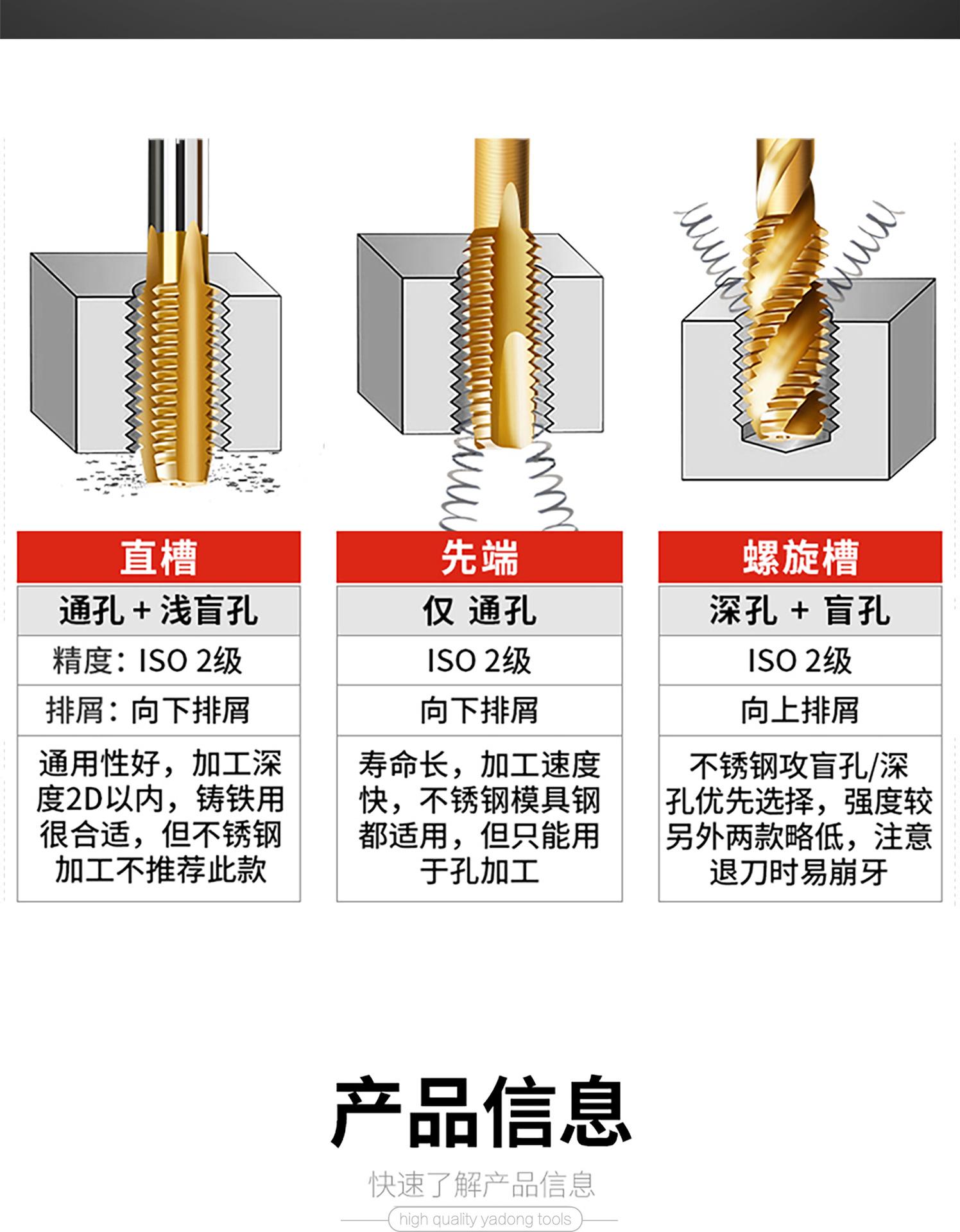 | 直槽 | 先端 | 螺旋槽 |
|---|---|---|
| 通孔 + 浅盲孔 | 仅 通孔 | 深孔 + 盲孔 |
| 精度：ISO 2级 | ISO 2级 | ISO 2级 |
| 排屑：向下排屑 | 向下排屑 | 向上排屑 |
| 通用性好，加工深度2D以内，铸铁用很合适，但不锈钢加工不推荐此款 | 寿命长，加工速度快，不锈钢模具钢都适用，但只能用于孔加工 | 不锈钢攻盲孔/深孔优先选择，强度较另外两款略低，注意退刀时易崩牙 |

产品信息

快速了解产品信息

high quality yadong tools