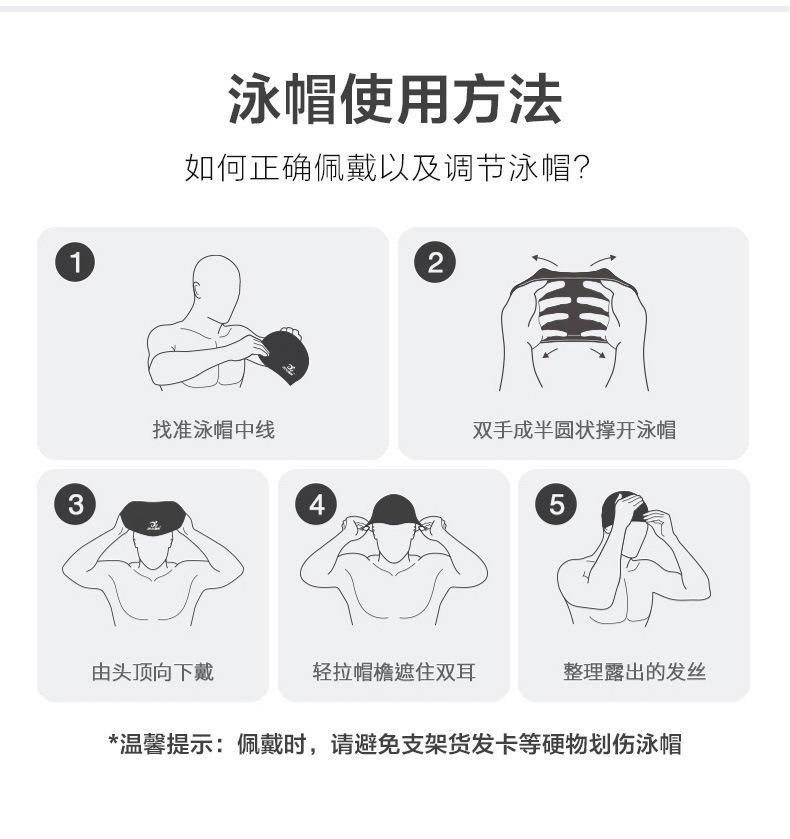 泳帽使用方法

如何正确佩戴以及调节泳帽?

1

找准泳帽中线

2

双手成半圆状撑开泳帽

3

由头顶向下戴

4

轻拉帽檐遮住双耳

5

整理露出的发丝

*温馨提示：佩戴时，请避免支架货发卡等硬物划伤泳帽