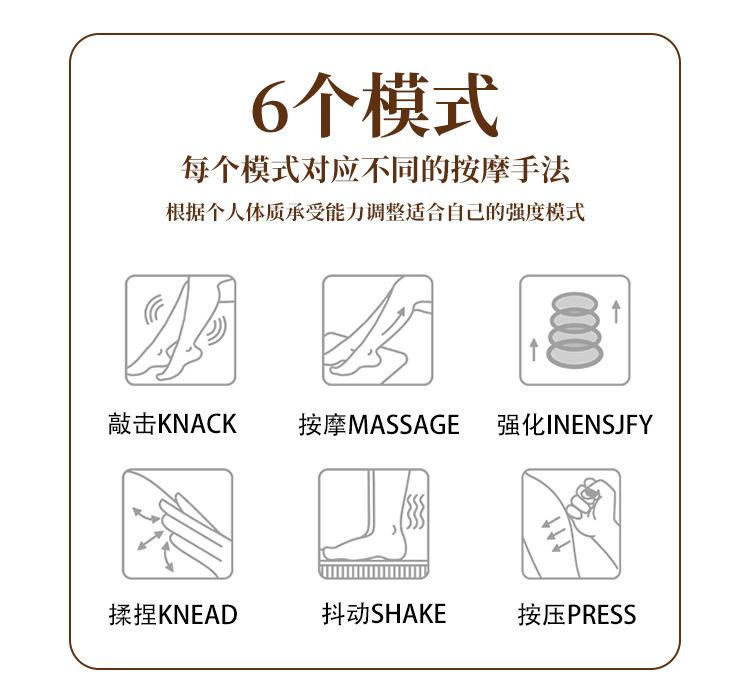 6个模式

每个模式对应不同的按摩手法

根据个人体质承受能力调整适合自己的强度模式

敲击KNACK

按摩MASSAGE

强化INENSJFY

揉捏KNEAD

抖动SHAKE

按压PRESS