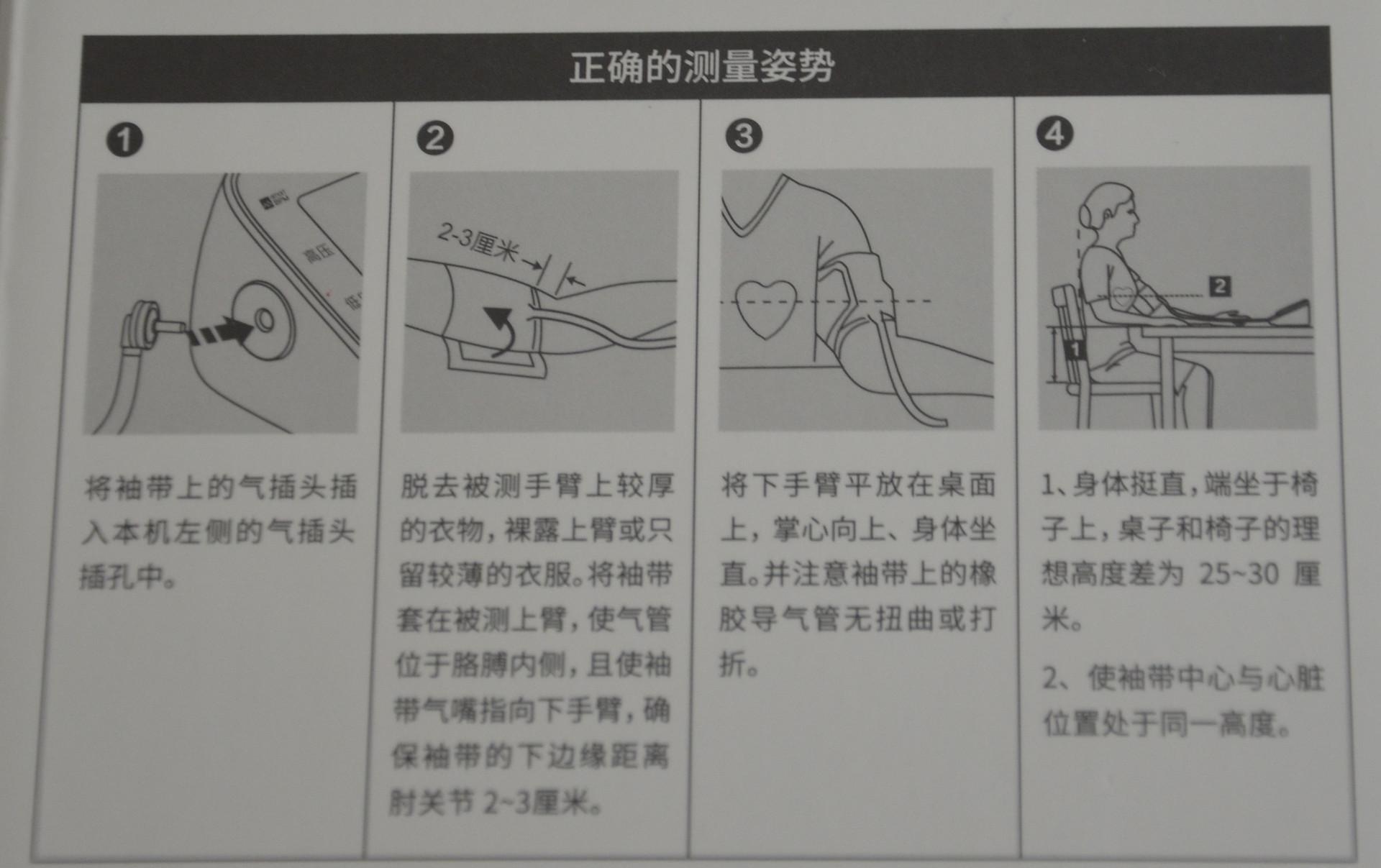 正确的测量姿势

❶

高压

将袖带上的气插头插入本机左侧的气插头插孔中。

❷

2-3厘米

脱去被测手臂上较厚的衣物，裸露上臂或只留较薄的衣服。将袖带套在被测上臂，使气管位于胳膊内侧，且使袖带气嘴指向下手臂，确保袖带的下边缘距离肘关节 2~3厘米。

❸

将下手臂平放在桌面上，掌心向上、身体坐直。并注意袖带上的橡胶导气管无扭曲或打折。

❹

2

1

1、身体挺直，端坐于椅子上，桌子和椅子的理想高度差为 25~30 厘米。

2、使袖带中心与心脏位置处于同一高度。