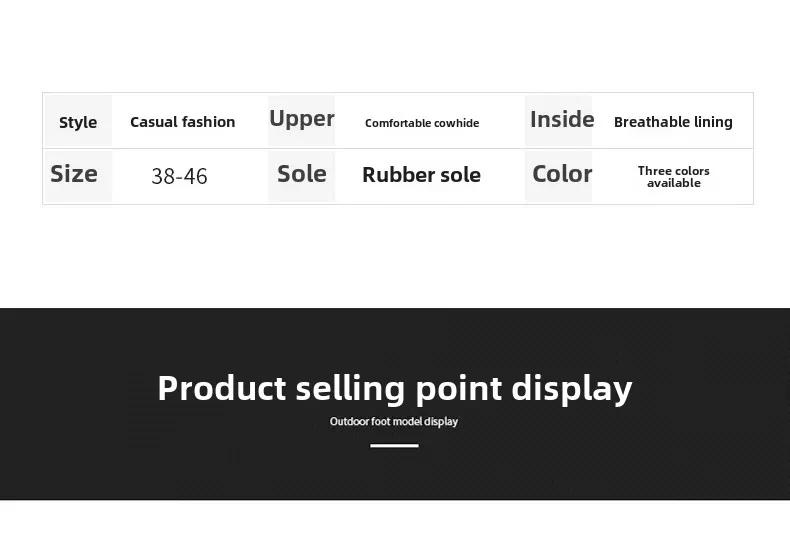 | Style | Casual fashion | Upper | Comfortable cowhide | Inside | Breathable lining |
|---|---|---|---|---|---|
| Size | 38-46 | Sole | Rubber sole | Color | Three colors available |

Product selling point display

Outdoor foot model display