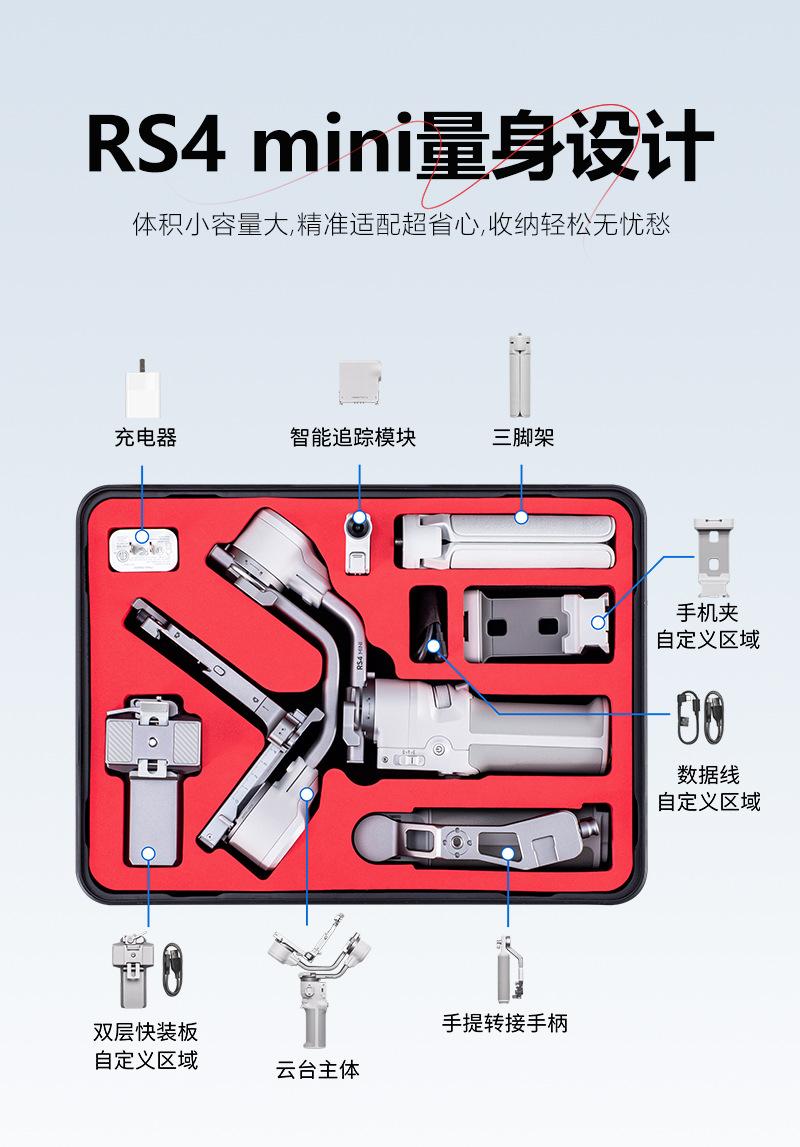 RS4 mini量身设计

体积小容量大,精准适配超省心,收纳轻松无忧愁

充电器

智能追踪模块

三脚架

手机夹
自定义区域

数据线
自定义区域

RS4 mini

双层快装板
自定义区域

云台主体

手提转接手柄