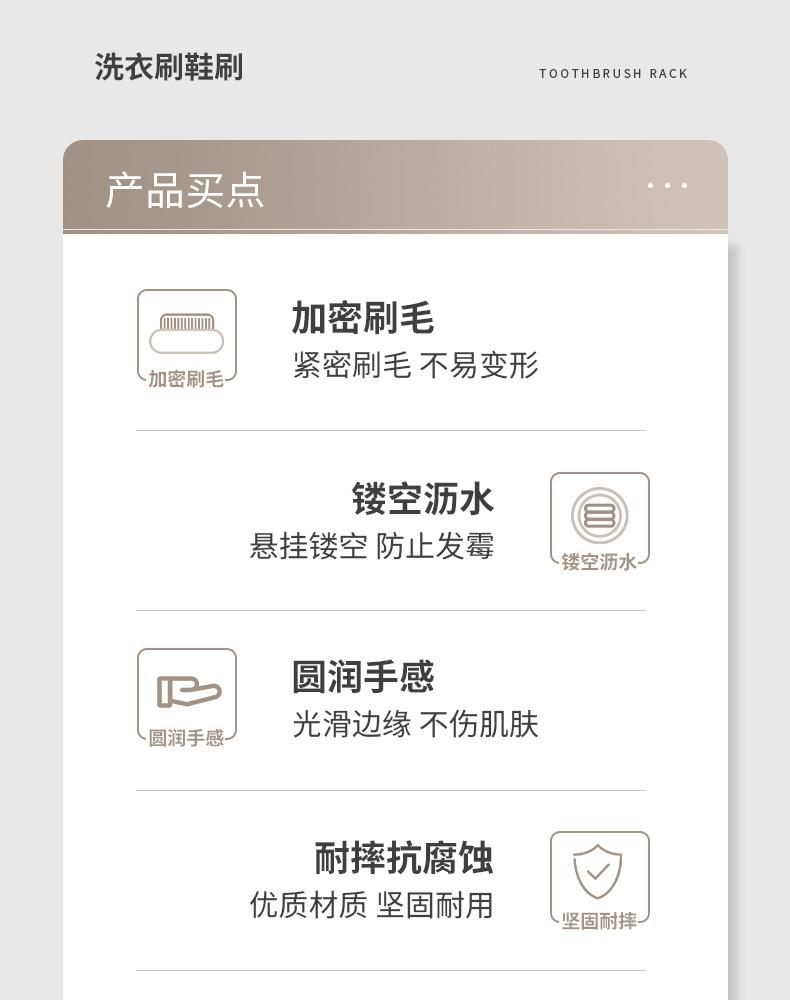 洗衣刷鞋刷

TOOTHBRUSH RACK

产品买点

加密刷毛

加密刷毛
紧密刷毛 不易变形

镂空沥水
悬挂镂空 防止发霉

镂空沥水

圆润手感

圆润手感
光滑边缘 不伤肌肤

耐摔抗腐蚀
优质材质 坚固耐用

坚固耐摔