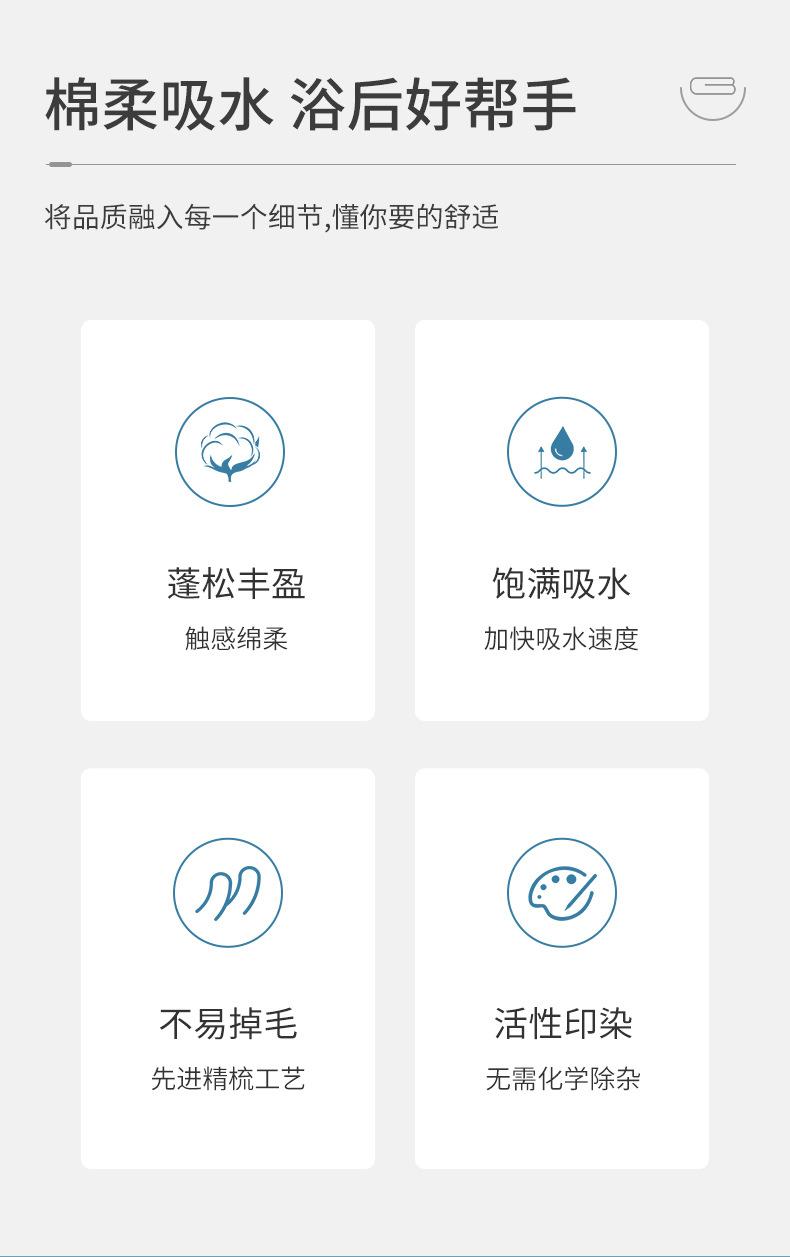 棉柔吸水 浴后好帮手

将品质融入每一个细节,懂你要的舒适

蓬松丰盈

触感绵柔

饱满吸水

加快吸水速度

不易掉毛

先进精梳工艺

活性印染

无需化学除杂