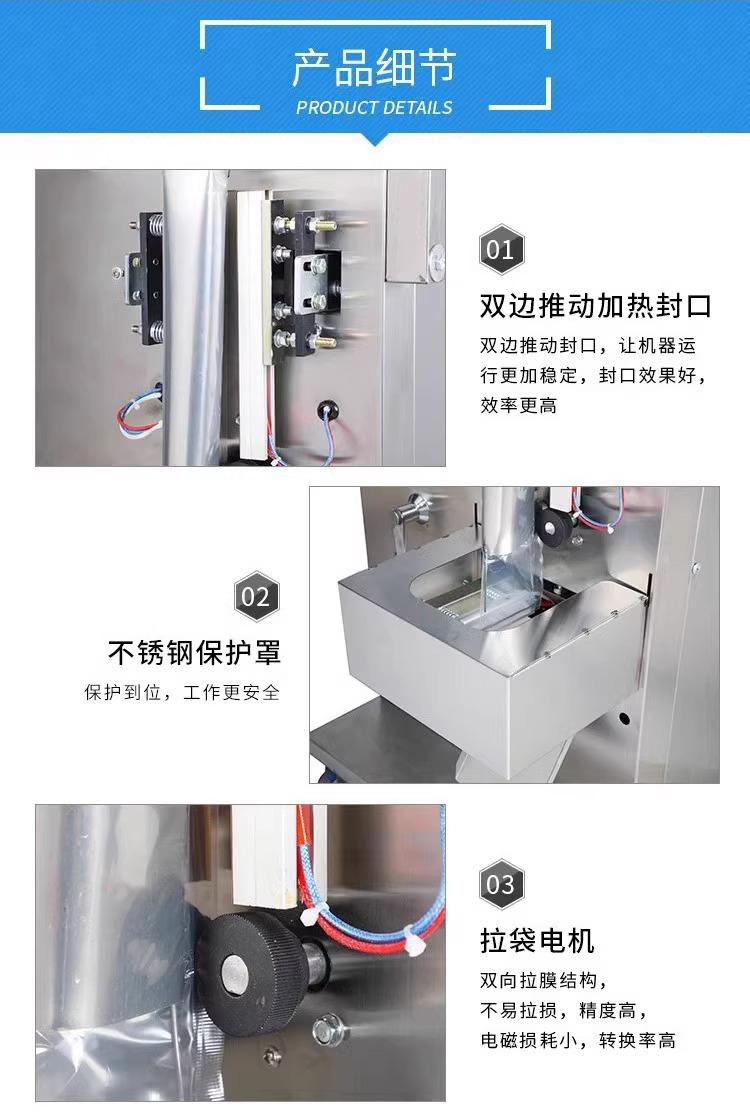 产品细节
PRODUCT DETAILS

01
双边推动加热封口
双边推动封口，让机器运行更加稳定，封口效果好，效率更高

02
不锈钢保护罩
保护到位，工作更安全

03
拉袋电机
双向拉膜结构，
不易拉损，精度高，
电磁损耗小，转换率高