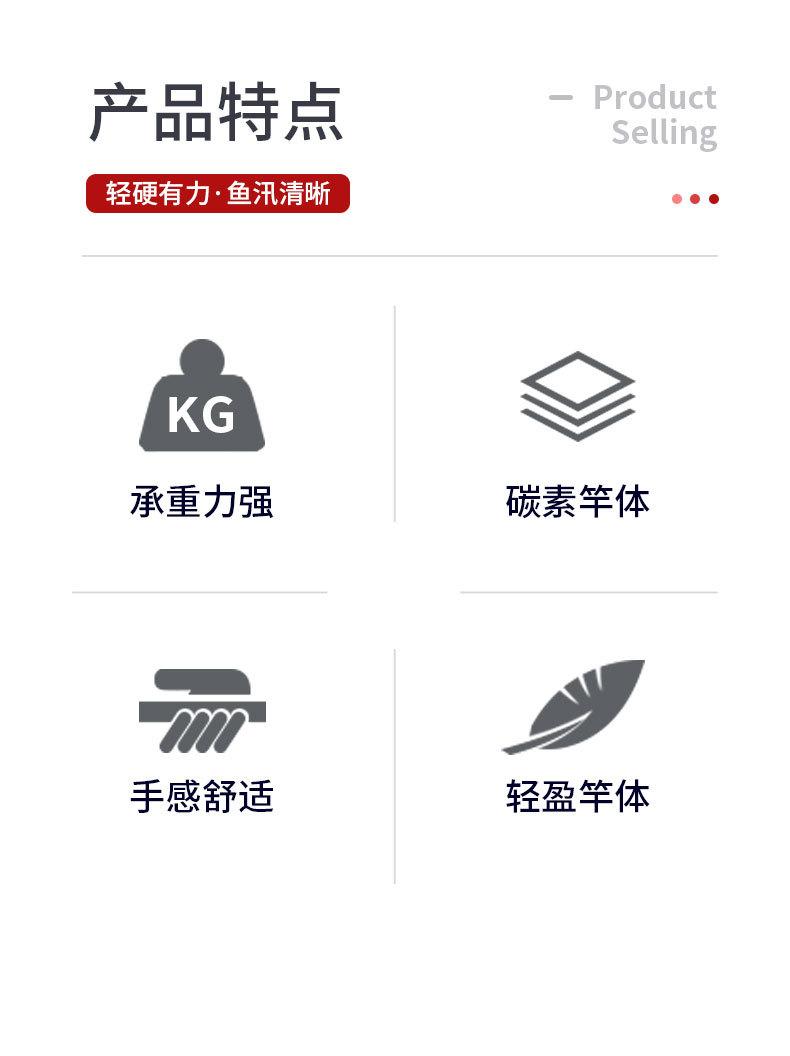 产品特点

- Product Selling

轻硬有力·鱼汛清晰

KG

承重力强

碳素竿体

手感舒适

轻盈竿体