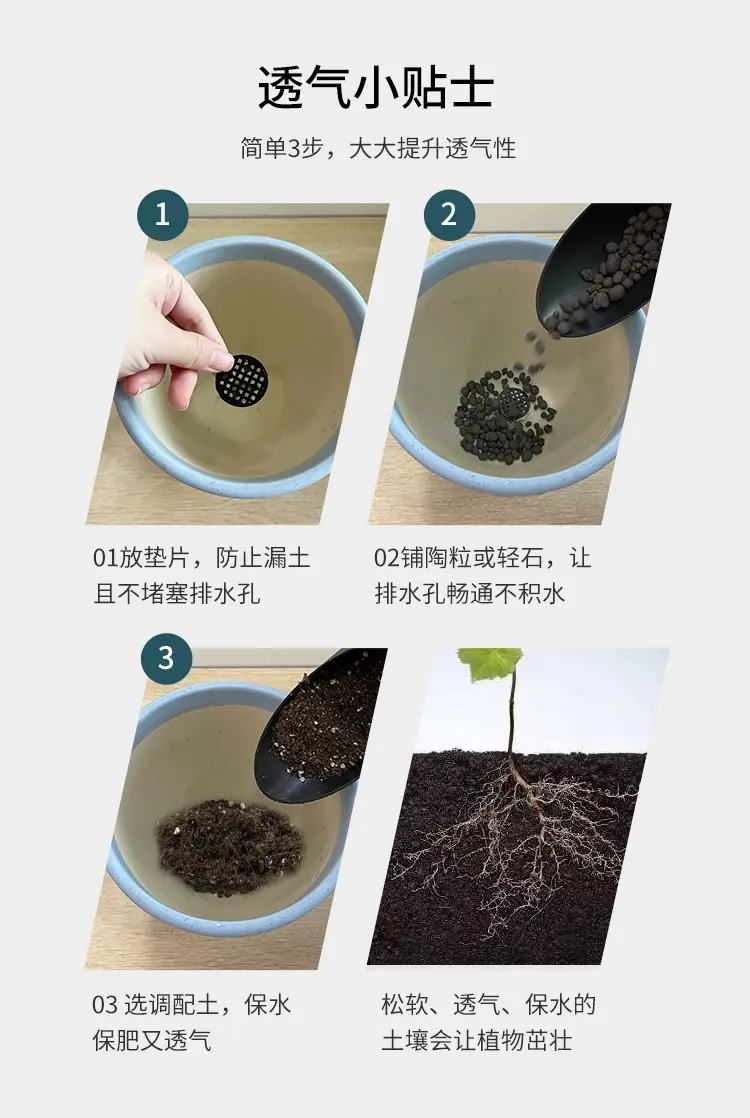 透气小贴士

简单3步，大大提升透气性

1

2

01放垫片，防止漏土且不堵塞排水孔

02铺陶粒或轻石，让排水孔畅通不积水

3

03 选调配土，保水保肥又透气

松软、透气、保水的土壤会让植物茁壮