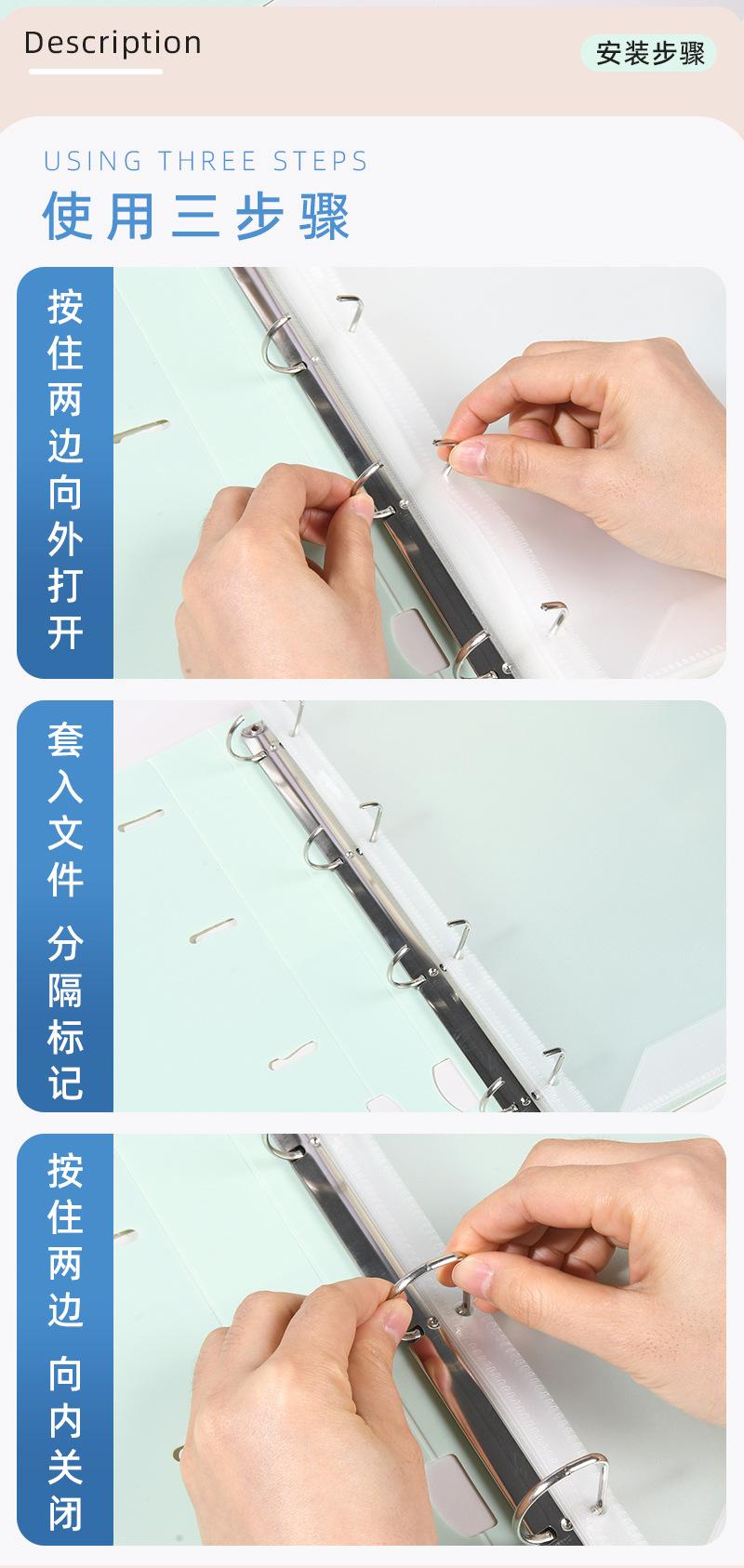 Description

安装步骤

USING THREE STEPS

使用三步骤

按住两边向外打开

套入文件 分隔标记

按住两边 向内关闭