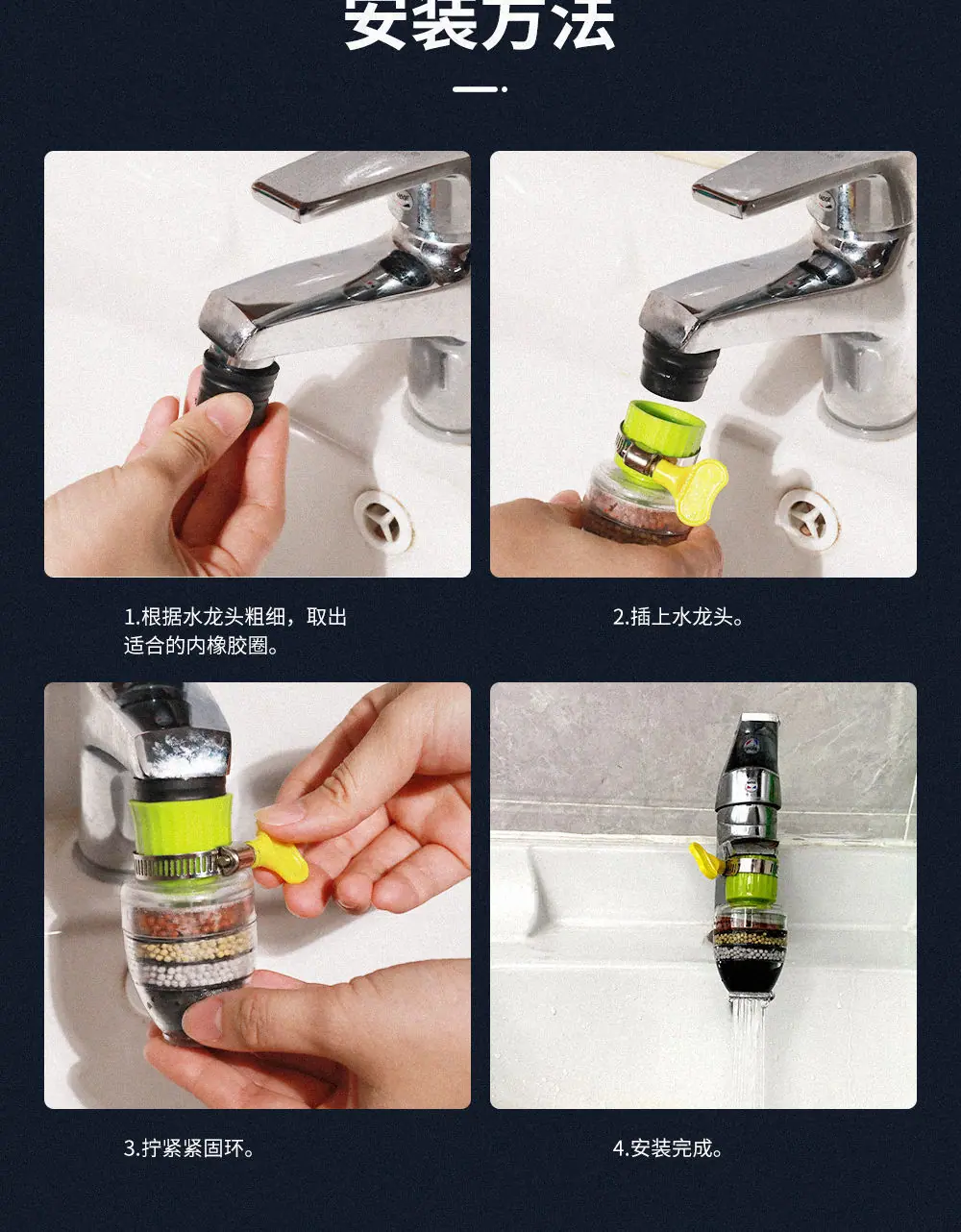 安装方法

1.根据水龙头粗细，取出适合的内橡胶圈。

2.插上水龙头。

3.拧紧紧固环。

4.安装完成。