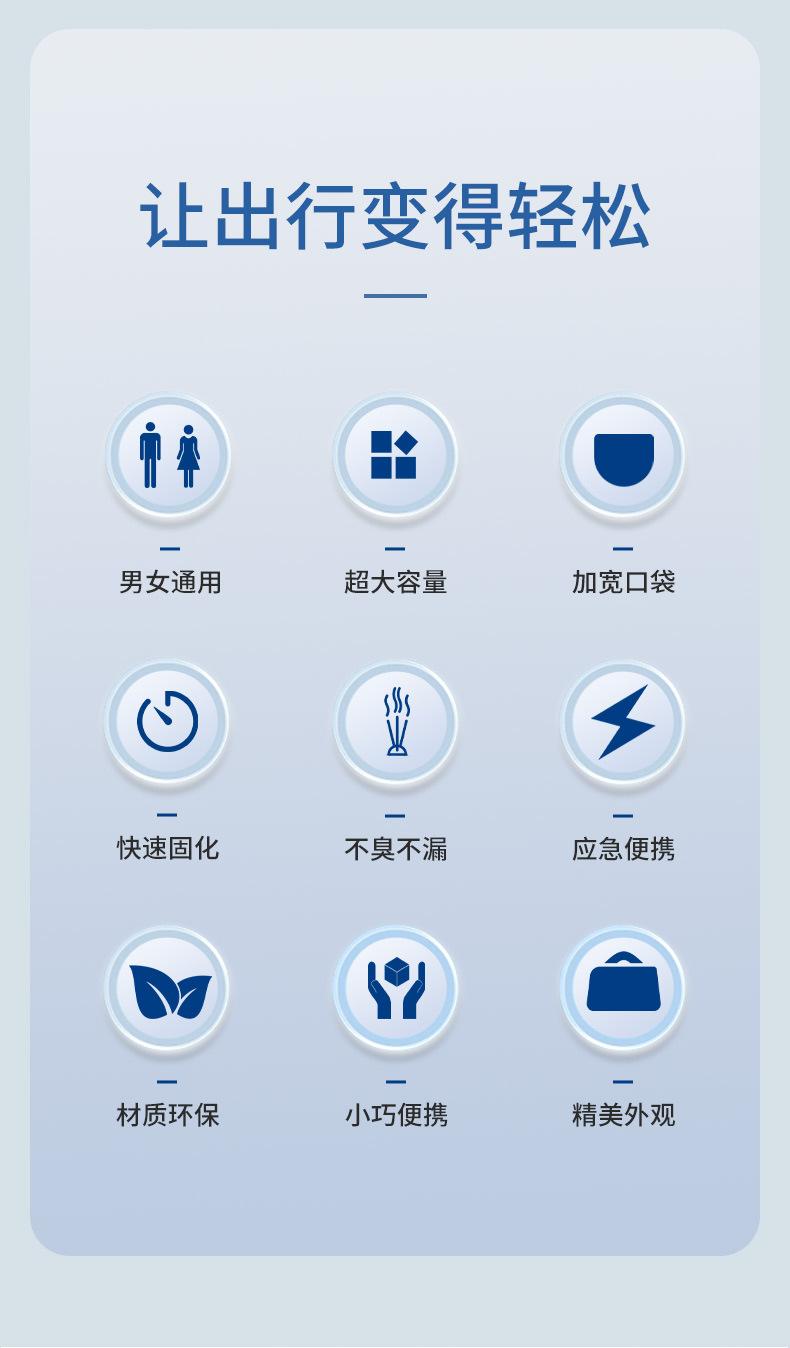 让出行变得轻松

男女通用

超大容量

加宽口袋

快速固化

不臭不漏

应急便携

材质环保

小巧便携

精美外观