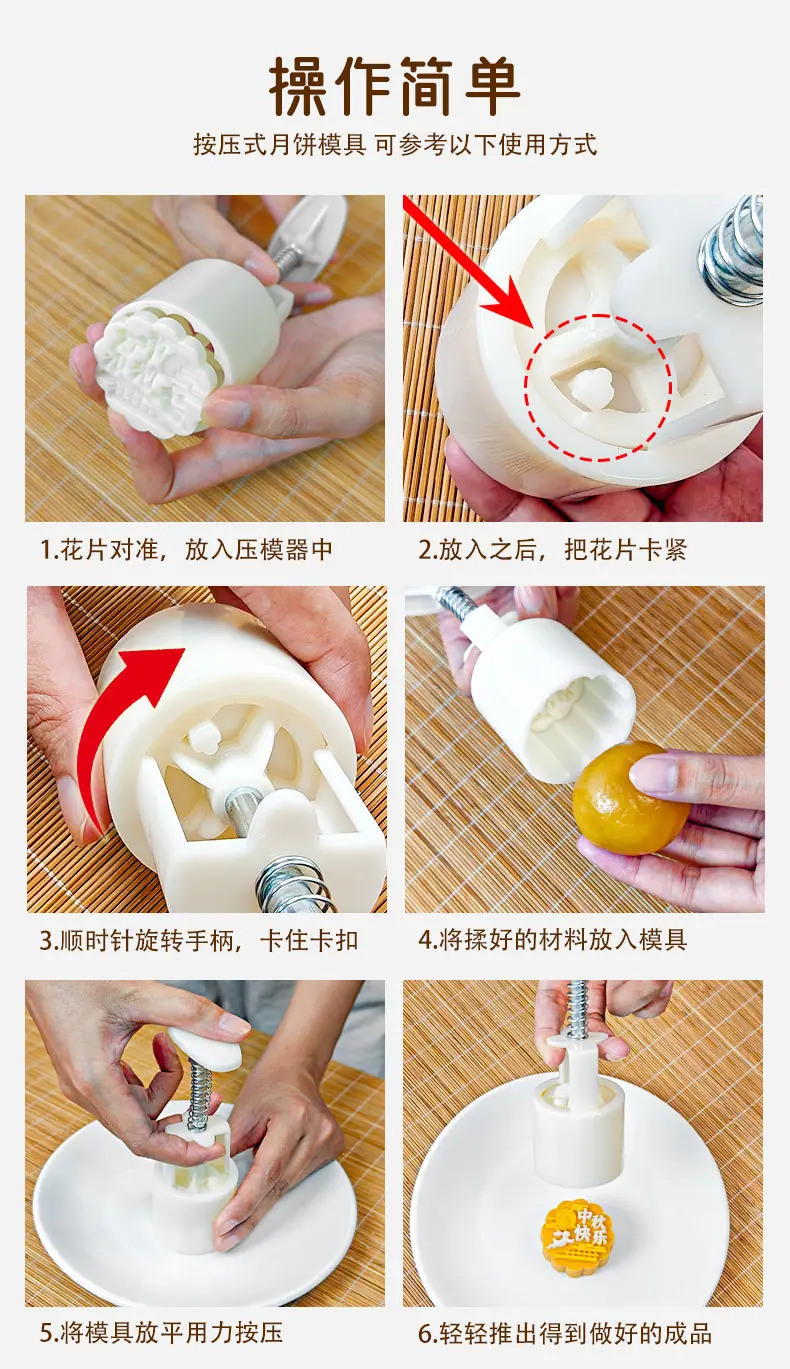 操作简单

按压式月饼模具 可参考以下使用方式

1.花片对准，放入压模器中

2.放入之后，把花片卡紧

3.顺时针旋转手柄，卡住卡扣

4.将揉好的材料放入模具

5.将模具放平用力按压

中秋快乐

6.轻轻推出得到做好的成品