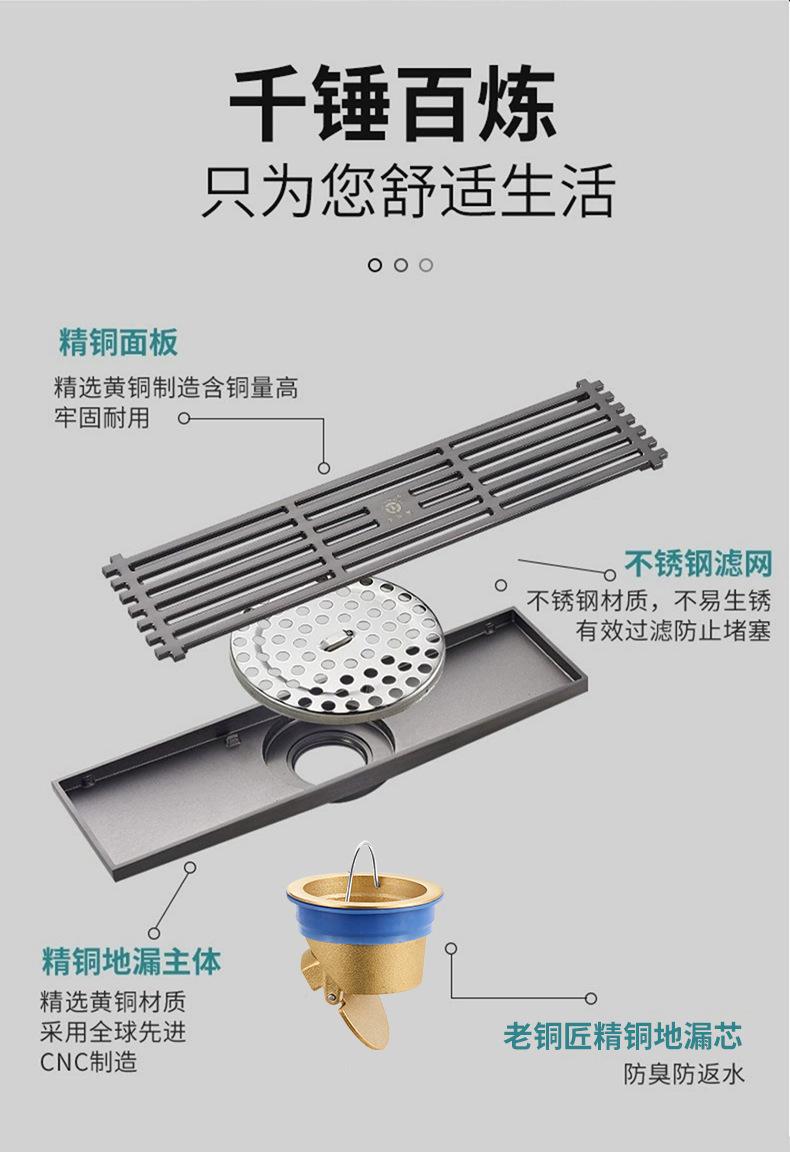 千锤百炼
只为您舒适生活

精铜面板
精选黄铜制造含铜量高
牢固耐用

不锈钢滤网
不锈钢材质，不易生锈
有效过滤防止堵塞

精铜地漏主体
精选黄铜材质
采用全球先进
CNC制造

老铜匠精铜地漏芯
防臭防返水