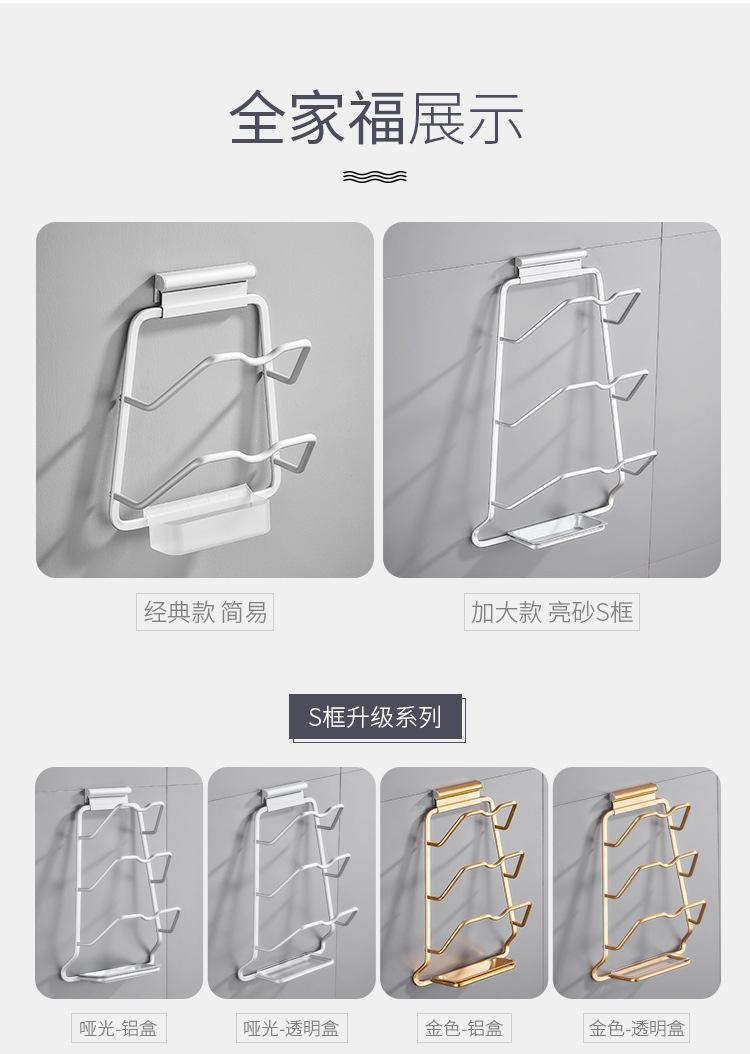 全家福展示

经典款 简易

加大款 亮砂S框

S框升级系列

哑光-铝盒

哑光-透明盒

金色-铝盒

金色-透明盒