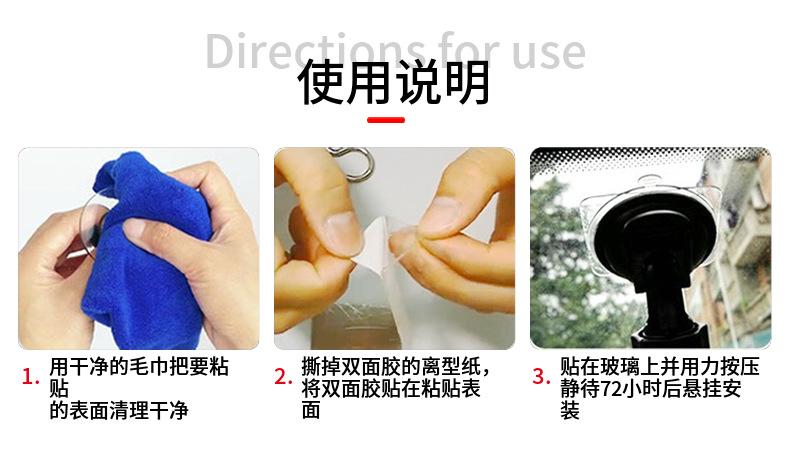 Directions for use

使用说明

1. 用干净的毛巾把要粘贴的表面清理干净

2. 撕掉双面胶的离型纸，将双面胶贴在粘贴表面

3. 贴在玻璃上并用力按压静待72小时后悬挂安装