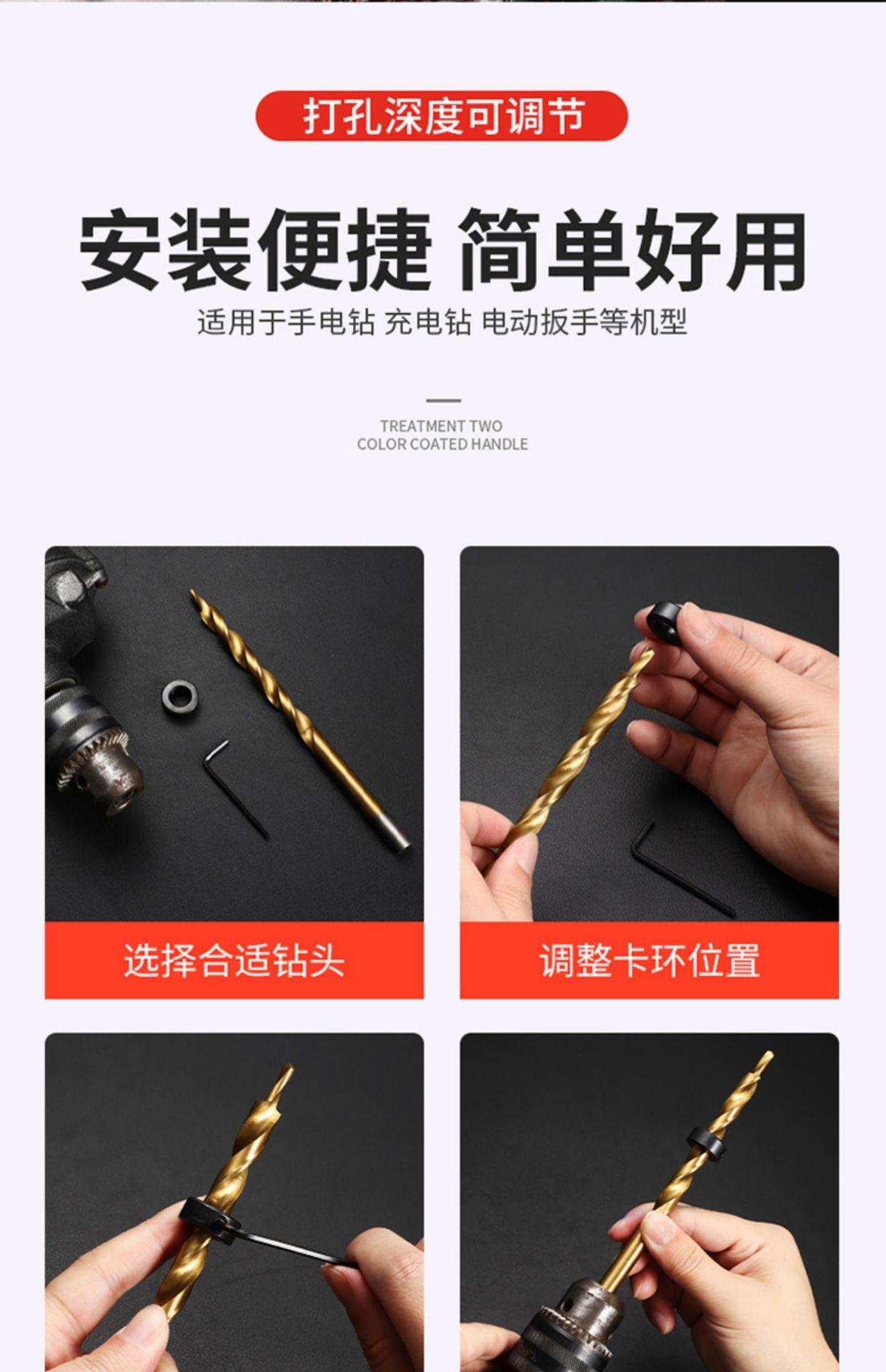 打孔深度可调节

安装便捷 简单好用

适用于手电钻 充电钻 电动扳手等机型

TREATMENT TWO
COLOR COATED HANDLE

选择合适钻头

调整卡环位置