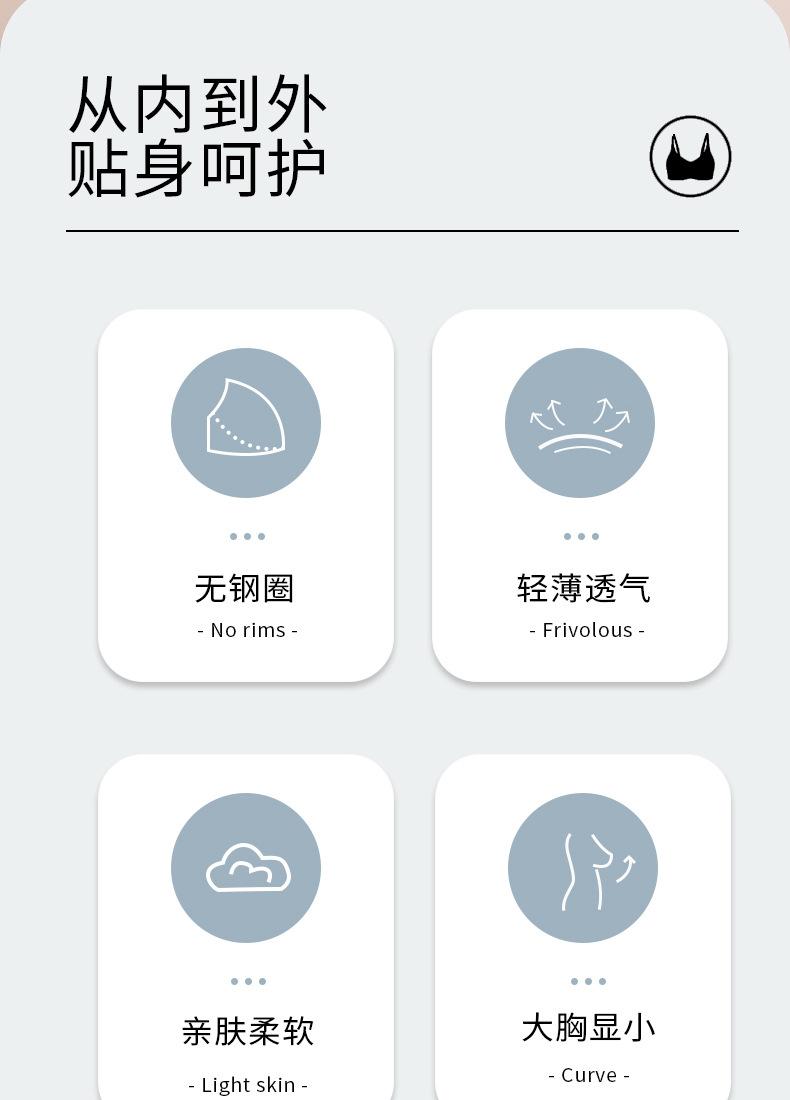 从内到外
贴身呵护

无钢圈
- No rims -

轻薄透气
- Frivolous -

亲肤柔软
- Light skin -

大胸显小
- Curve -