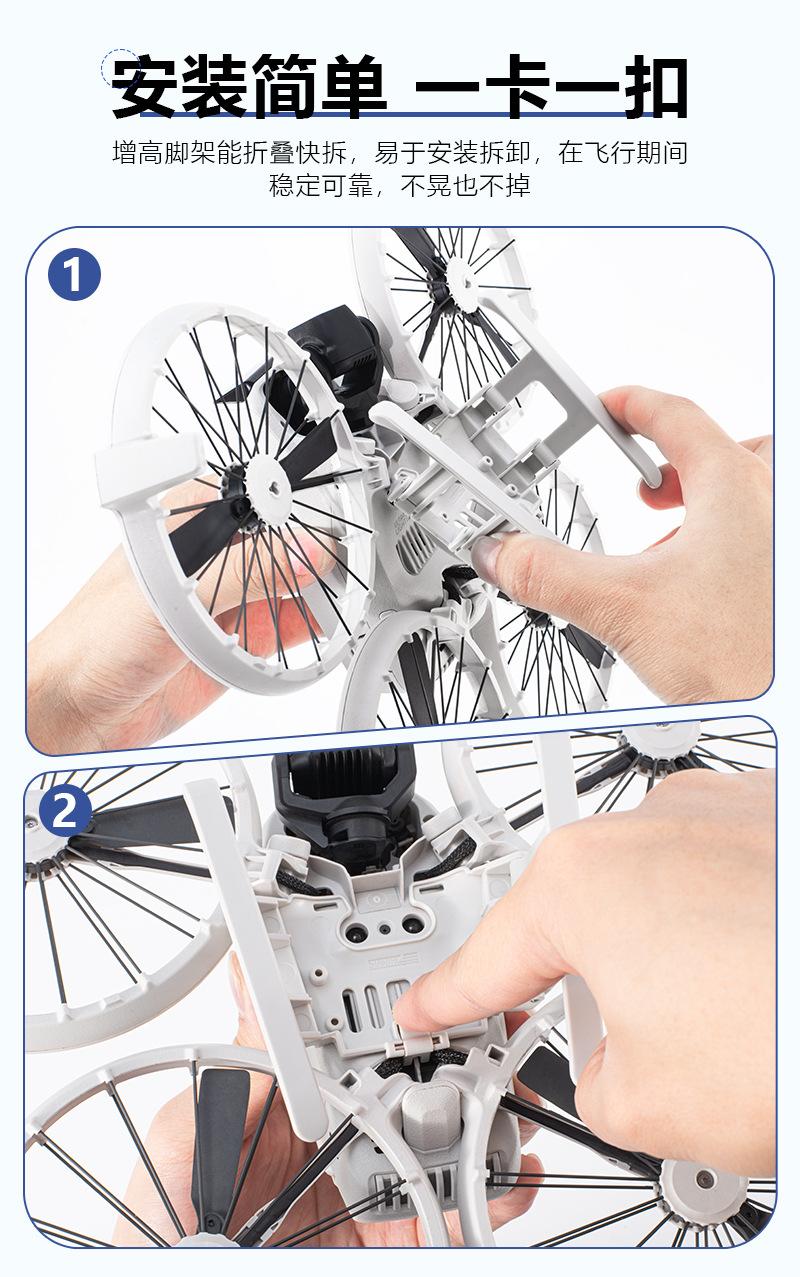 安装简单 一卡一扣

增高脚架能折叠快拆，易于安装拆卸，在飞行期间稳定可靠，不晃也不掉

1

2