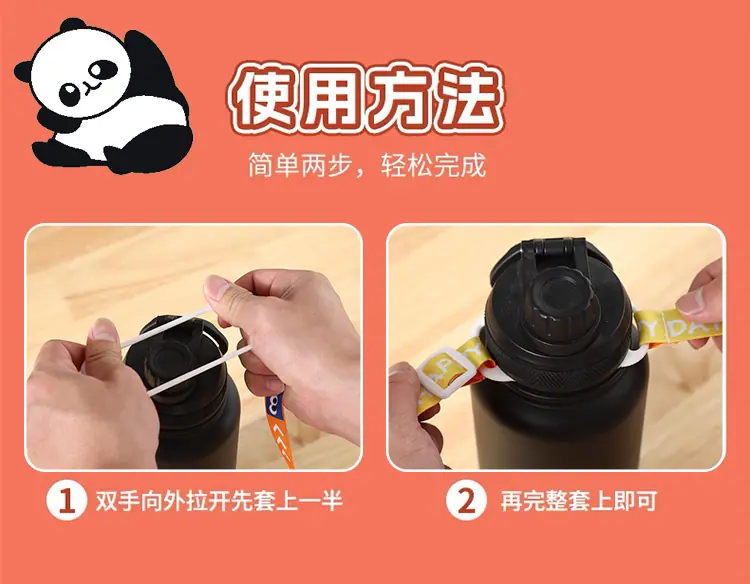 使用方法

简单两步，轻松完成

1 双手向外拉开先套上一半

2 再完整套上即可