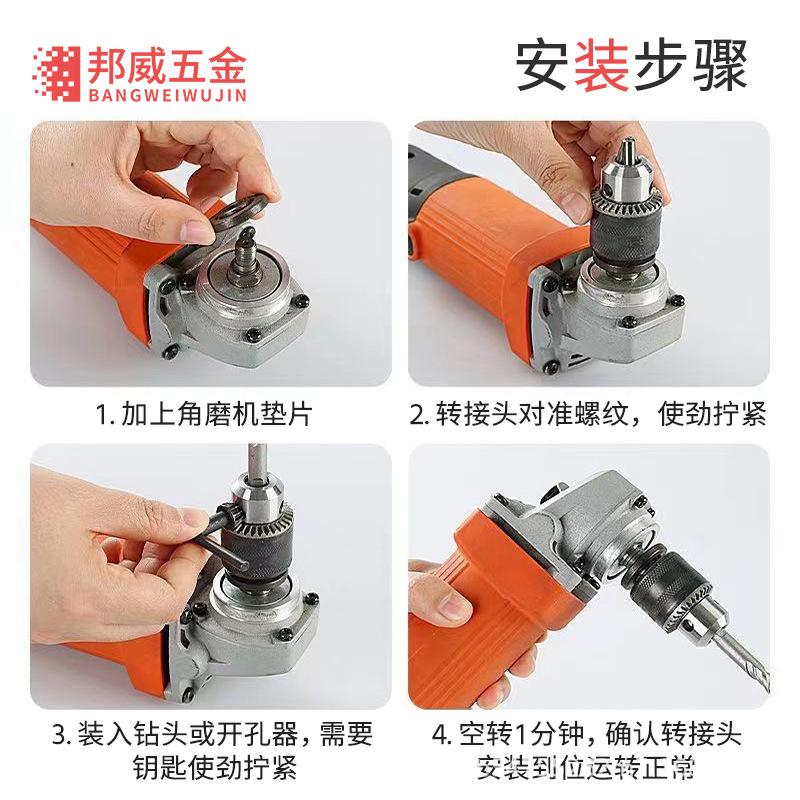 邦威五金
BANGWEIWUJIN

安装步骤

1. 加上角磨机垫片

2. 转接头对准螺纹，使劲拧紧

3. 装入钻头或开孔器，需要钥匙使劲拧紧

4. 空转1分钟，确认转接头安装到位运转正常