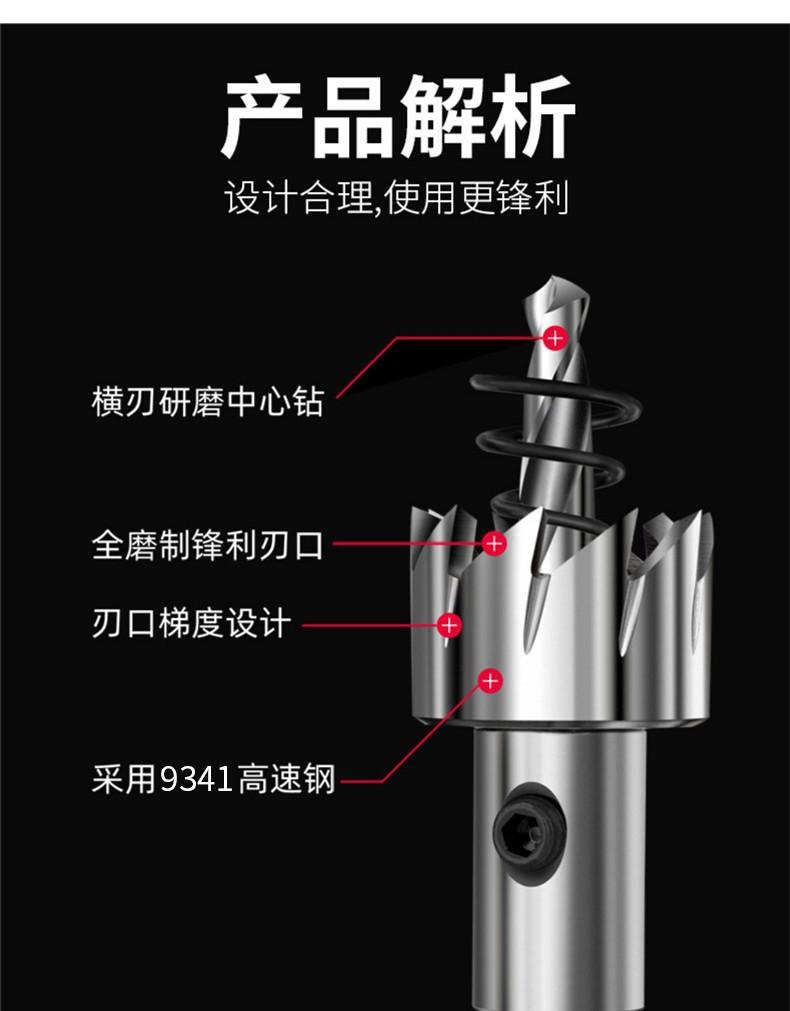 产品解析

设计合理,使用更锋利

横刃研磨中心钻

全磨制锋利刃口

刃口梯度设计

采用9341高速钢