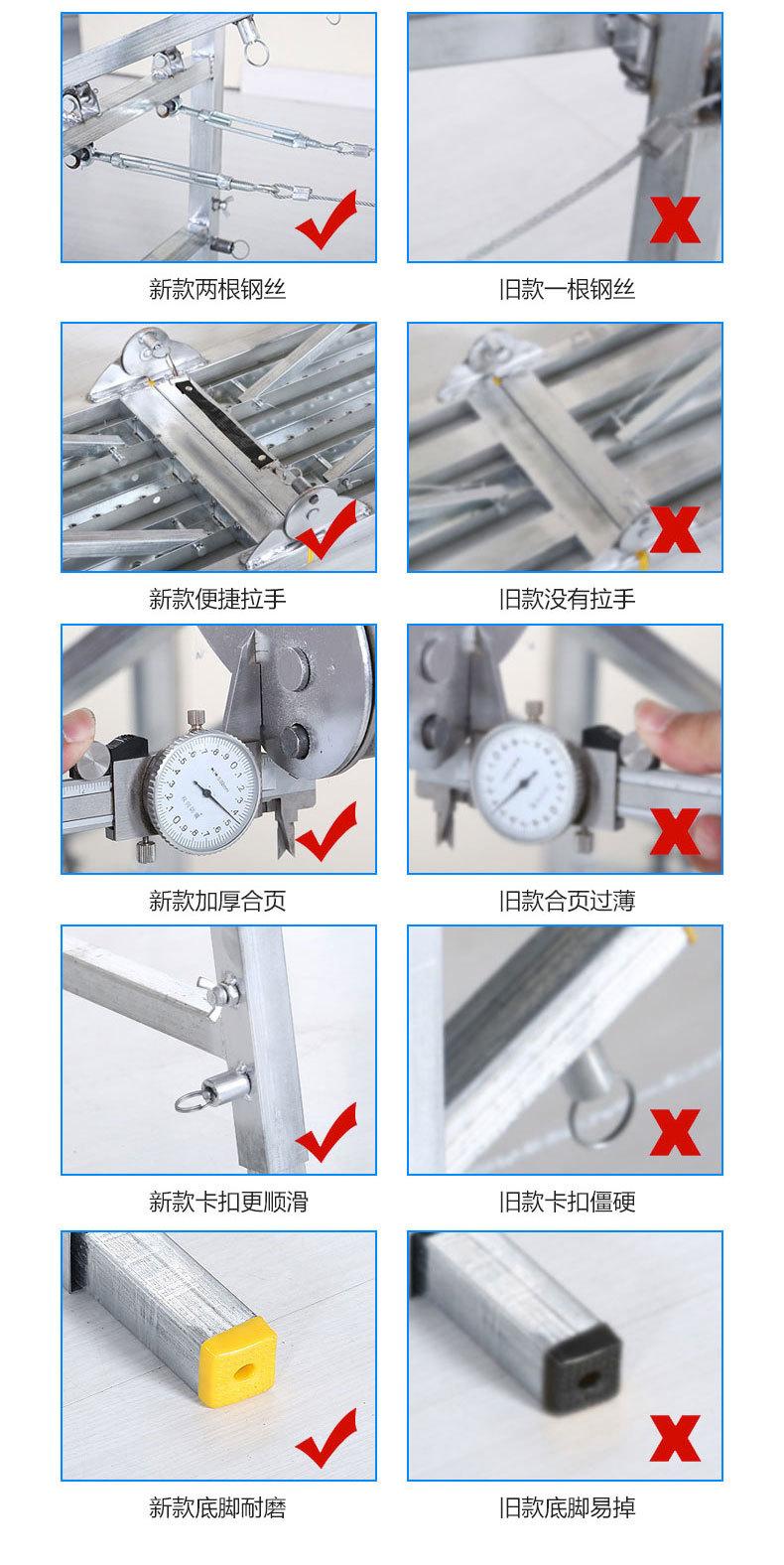 新款两根钢丝

旧款一根钢丝

新款便捷拉手

旧款没有拉手

新款加厚合页

旧款合页过薄

新款卡扣更顺滑

旧款卡扣僵硬

新款底脚耐磨

旧款底脚易掉