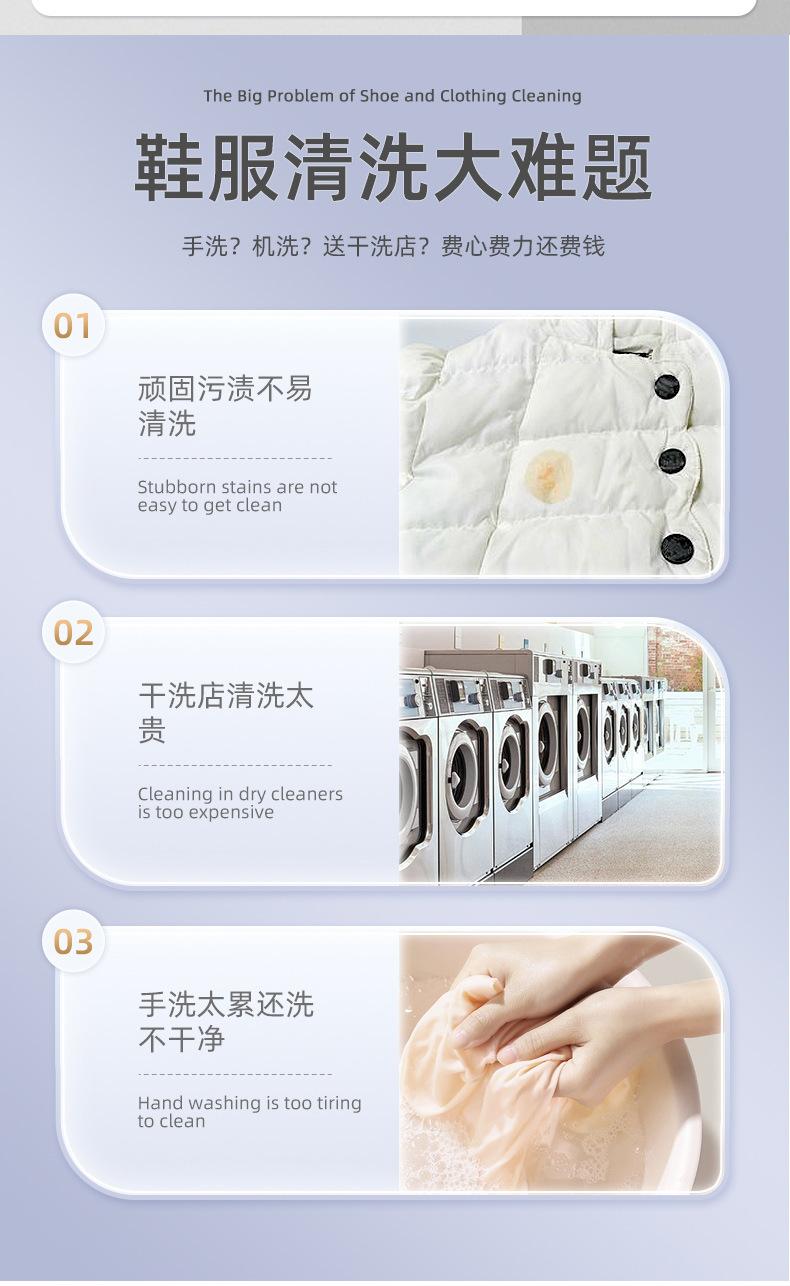 The Big Problem of Shoe and Clothing Cleaning

鞋服清洗大难题

手洗？机洗？送干洗店？费心费力还费钱

01

顽固污渍不易清洗

Stubborn stains are not easy to get clean

02

干洗店清洗太贵

Cleaning in dry cleaners is too expensive

03

手洗太累还洗不干净

Hand washing is too tiring to clean