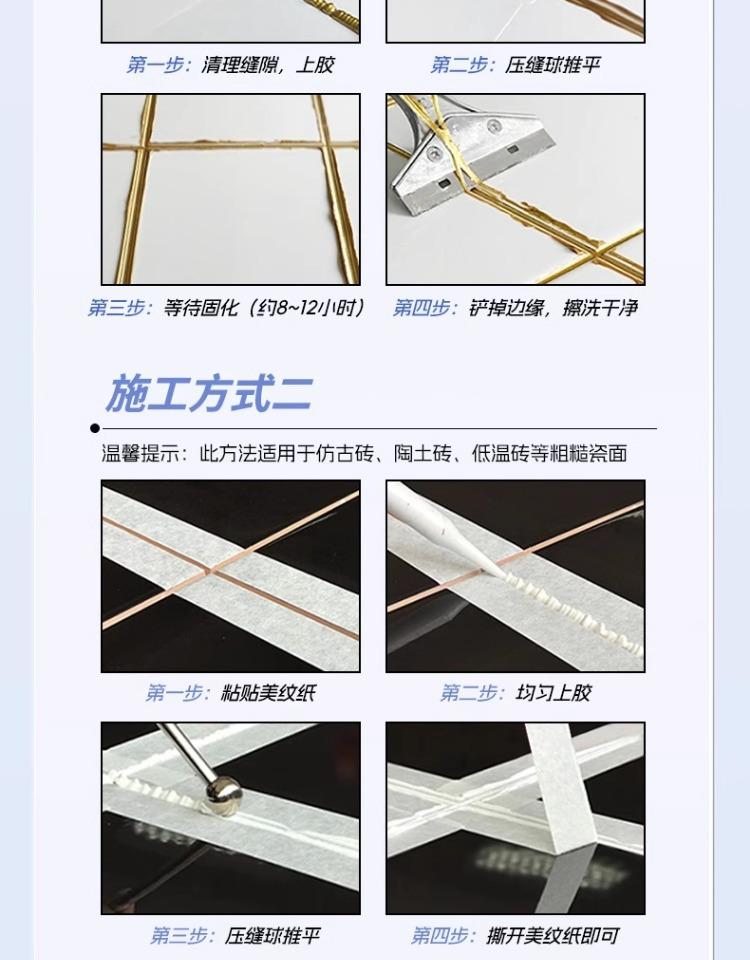 第一步：清理缝隙，上胶

第二步：压缝球推平

第三步：等待固化（约8~12小时）

第四步：铲掉边缘，擦洗干净

施工方式二

温馨提示：此方法适用于仿古砖、陶土砖、低温砖等粗糙瓷面

第一步：粘贴美纹纸

第二步：均匀上胶

第三步：压缝球推平

第四步：撕开美纹纸即可