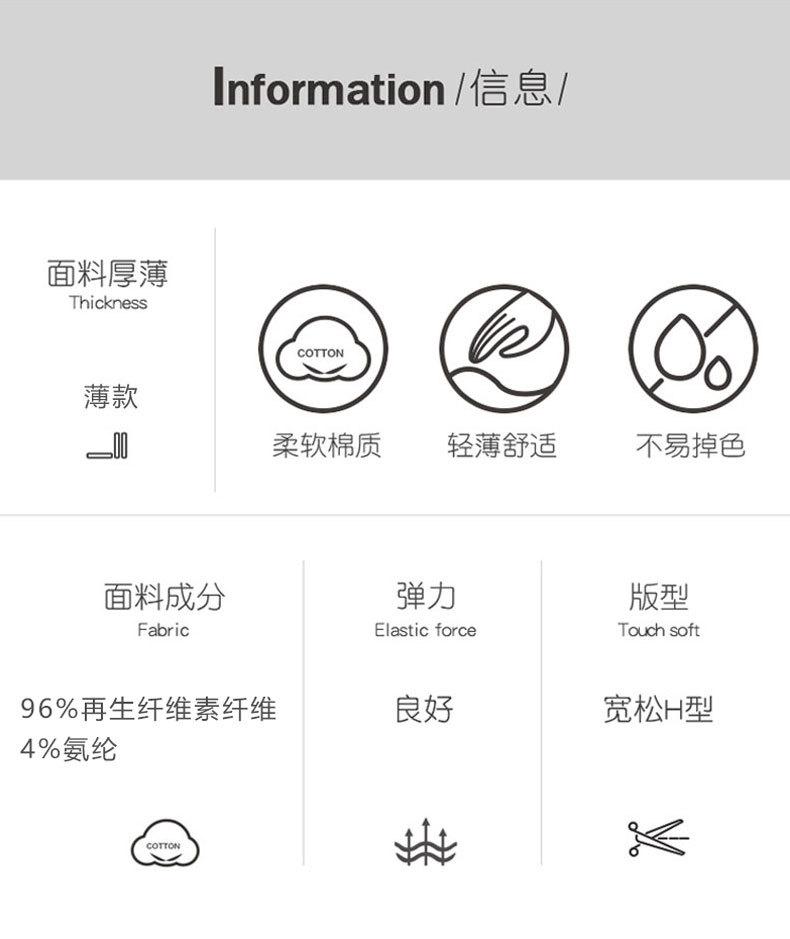 Information /信息/

面料厚薄
Thickness

薄款

COTTON

柔软棉质

轻薄舒适

不易掉色

面料成分
Fabric

96%再生纤维素纤维
4%氨纶

COTTON

弹力
Elastic force

良好

版型
Touch soft

宽松H型