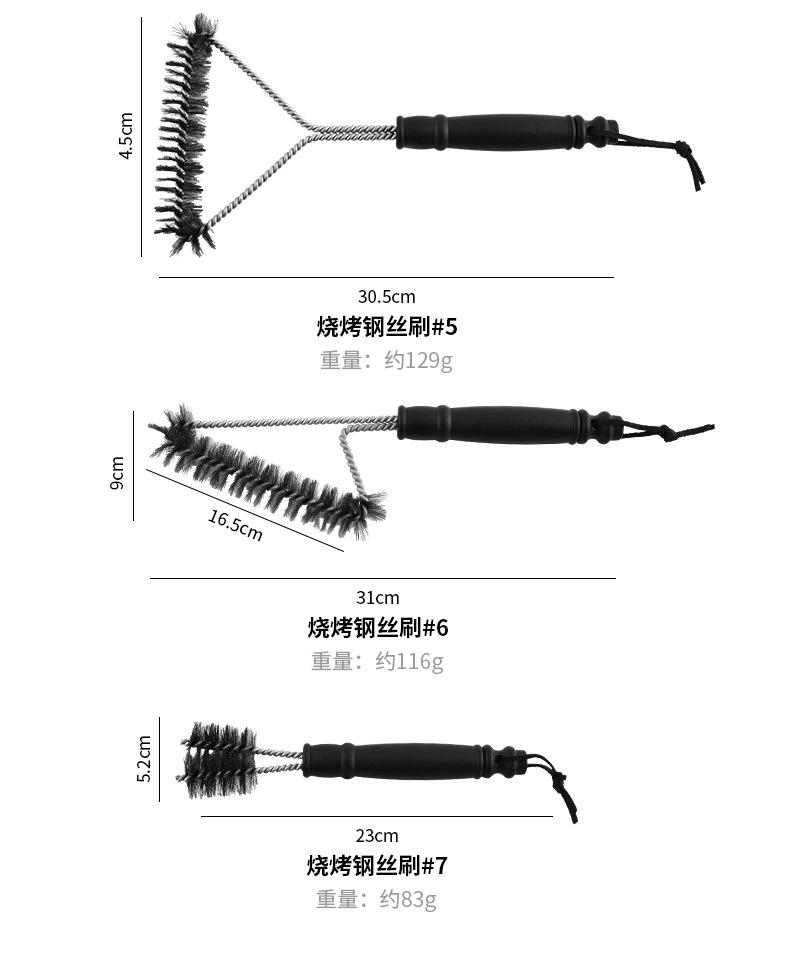 4.5cm

30.5cm

烧烤钢丝刷#5

重量：约129g

9cm

16.5cm

31cm

烧烤钢丝刷#6

重量：约116g

5.2cm

23cm

烧烤钢丝刷#7

重量：约83g